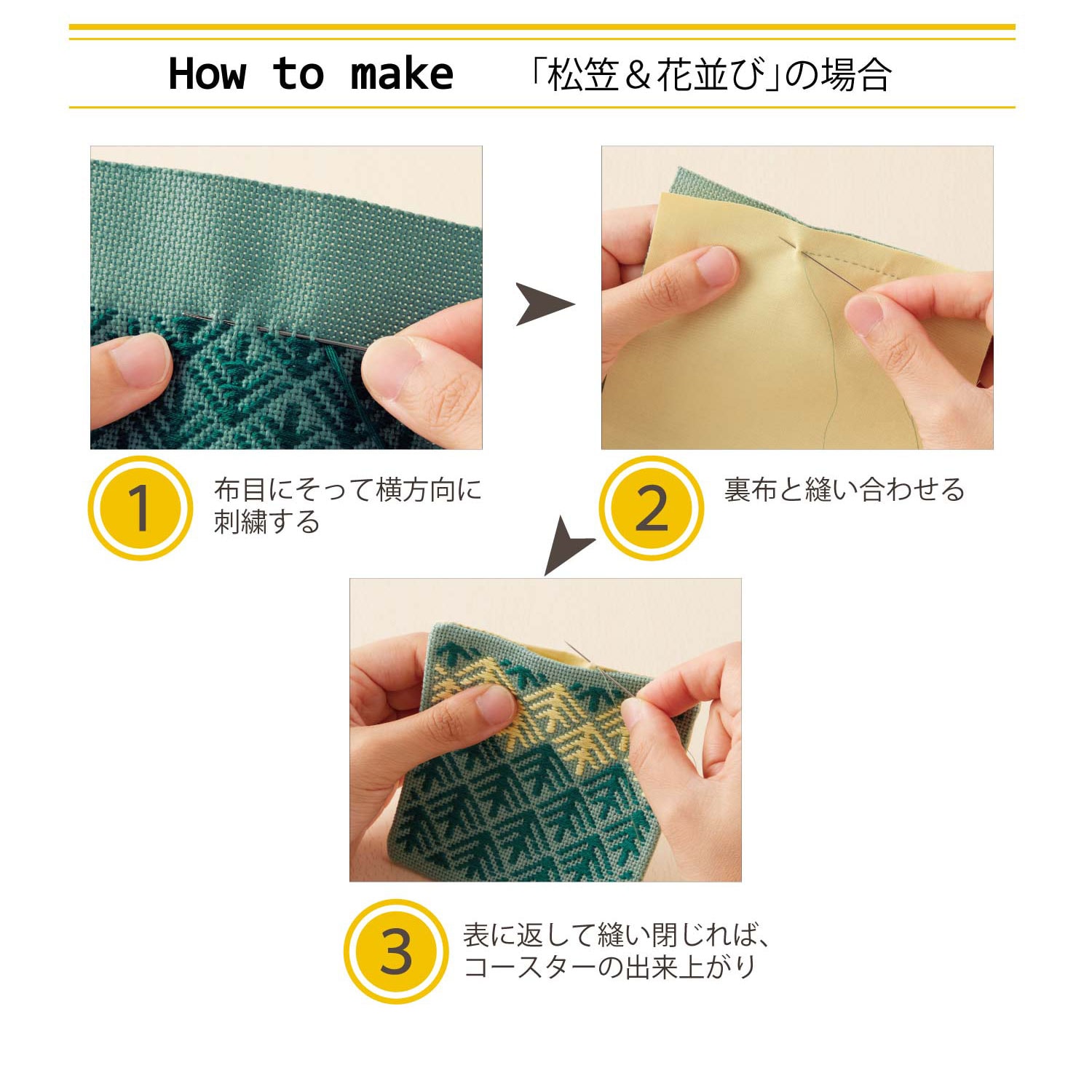 How to make 「松笠＆花並び」の場合

1
布目にそって横方向に刺繍する

2
裏布と縫い合わせる

3
表に返して縫い閉じれば、コースターの出来上がり