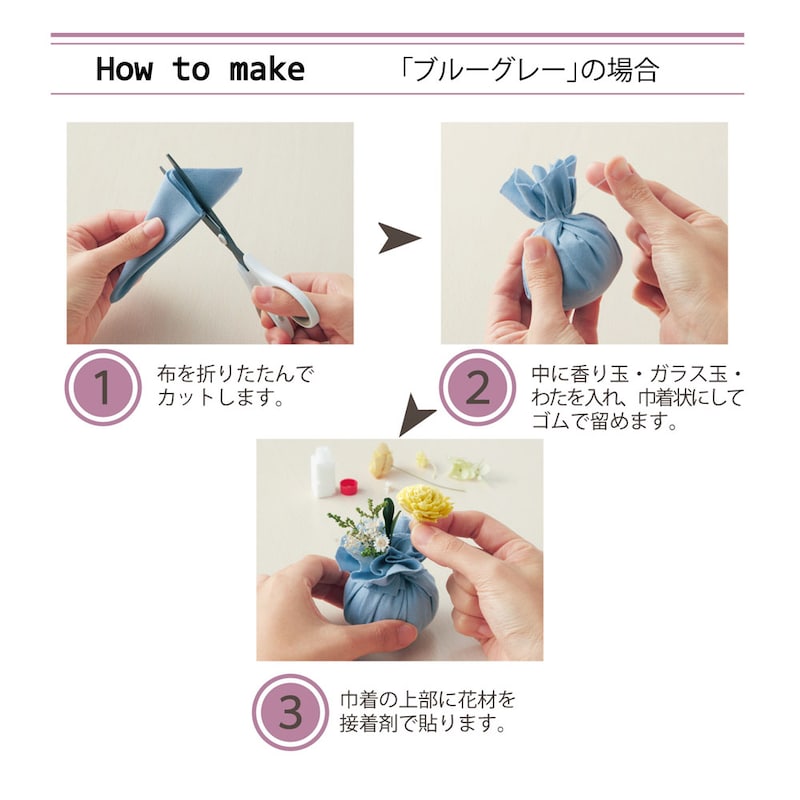 How to make

「ブルーグレー」の場合

1

布を折りたたんでカットします。

2

中に香り玉・ガラス玉・わたを入れ、巾着状にしてゴムで留めます。

3

巾着の上部に花材を接着剤で貼ります。