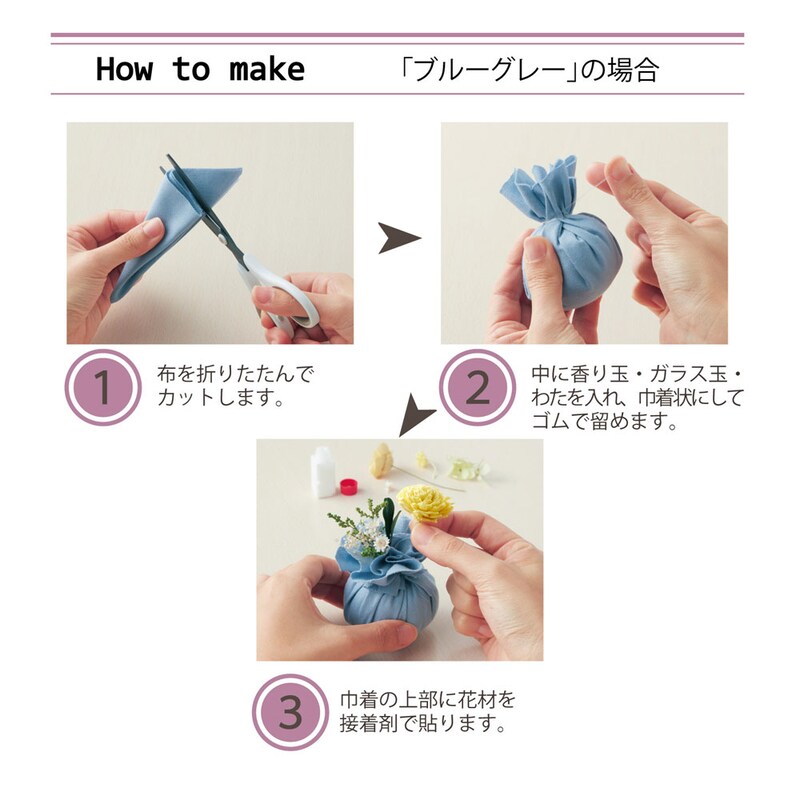 How to make 「ブルーグレー」の場合

1 布を折りたたんでカットします。

2 中に香り玉・ガラス玉・わたを入れ、巾着状にしてゴムで留めます。

3 巾着の上部に花材を接着剤で貼ります。