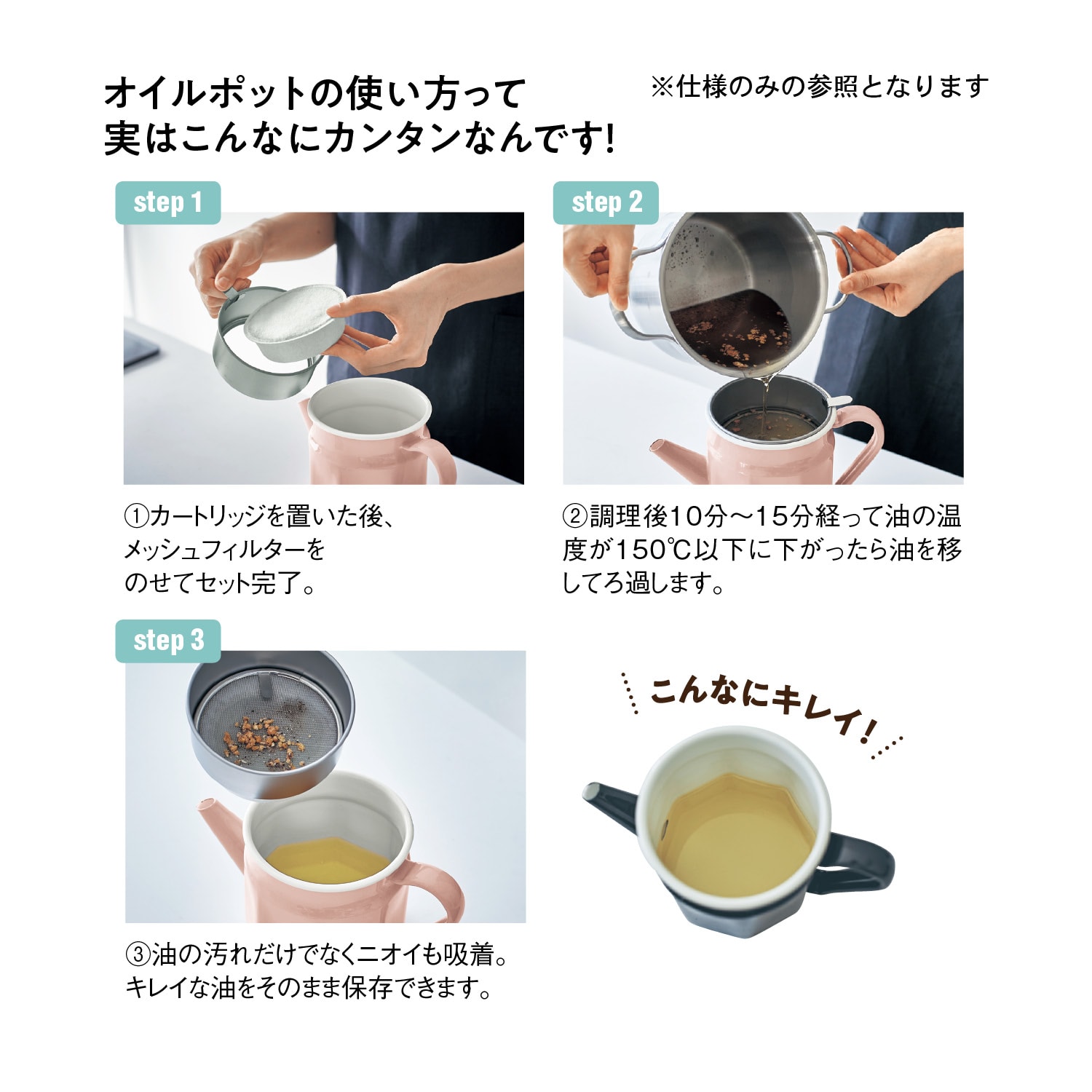 オイルポットの使い方って
実はこんなにカンタンなんです!

※仕様のみの参照となります

step 1

①カートリッジを置いた後、メッシュフィルターをのせてセット完了。

step 2

②調理後10分～15分経って油の温度が150℃以下に下がったら油を移してろ過します。

step 3

③油の汚れだけでなくニオイも吸着。キレイな油をそのまま保存できます。

こんなにキレイ!