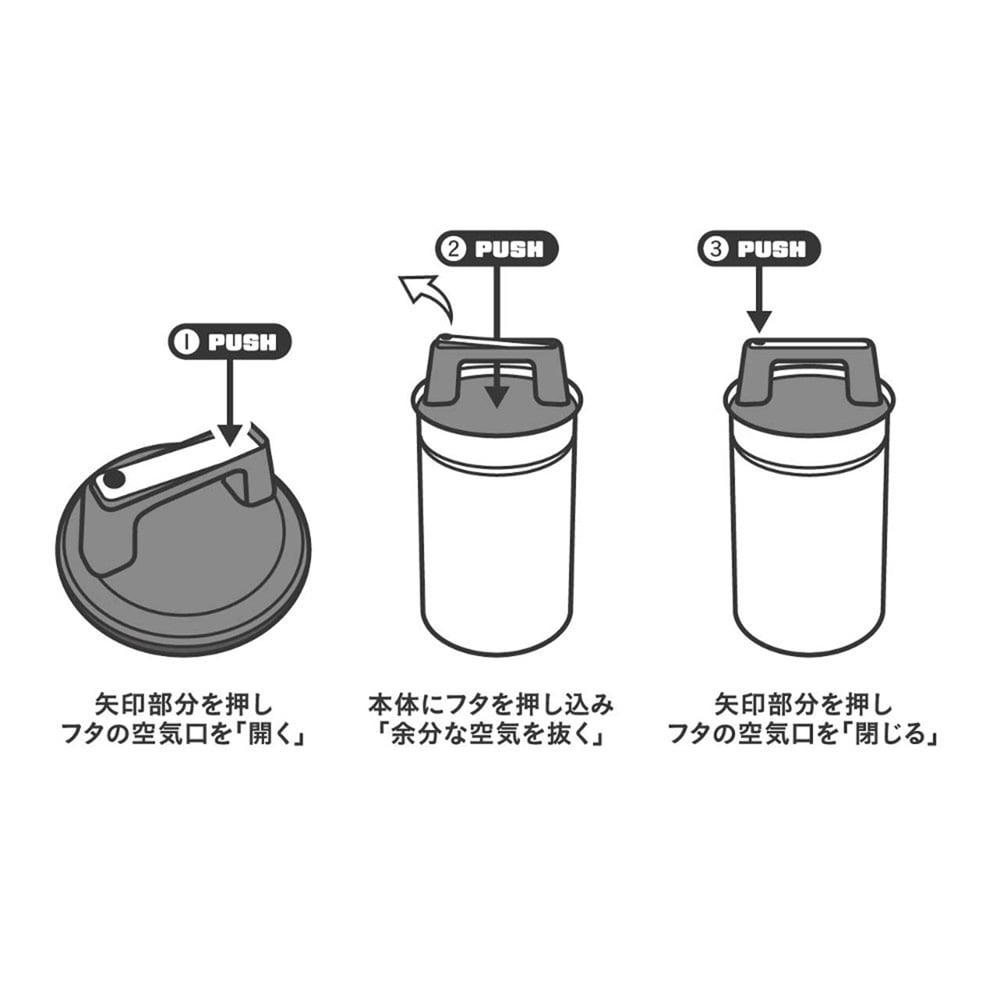 1 PUSH

矢印部分を押し
フタの空気口を「開く」

2 PUSH

本体にフタを押し込み
「余分な空気を抜く」

3 PUSH

矢印部分を押し
フタの空気口を「閉じる」