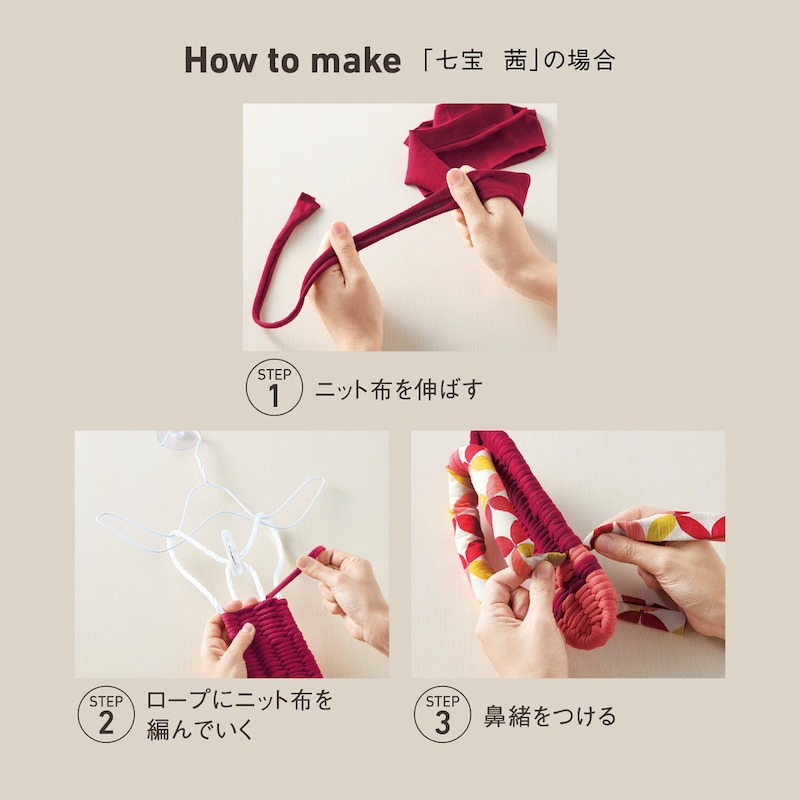 How to make 「七宝　茜」の場合

STEP 1 ニット布を伸ばす

STEP 2 ロープにニット布を編んでいく

STEP 3 鼻緒をつける