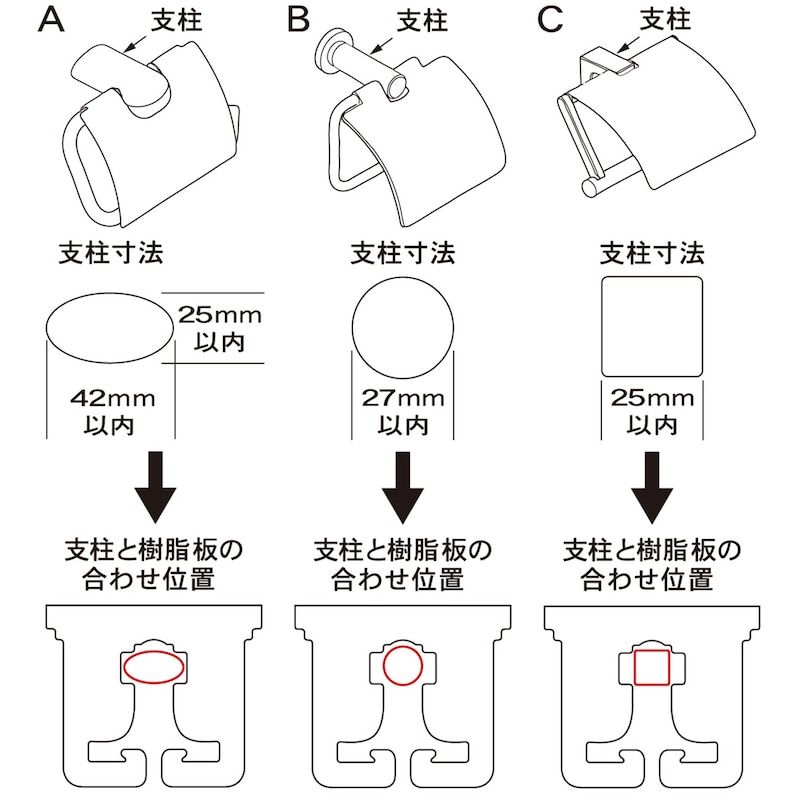 A

支柱

支柱寸法

25mm 以内

42mm 以内

支柱と樹脂板の合わせ位置

B

支柱

支柱寸法

27mm 以内

支柱と樹脂板の合わせ位置

C

支柱

支柱寸法

25mm 以内

支柱と樹脂板の合わせ位置