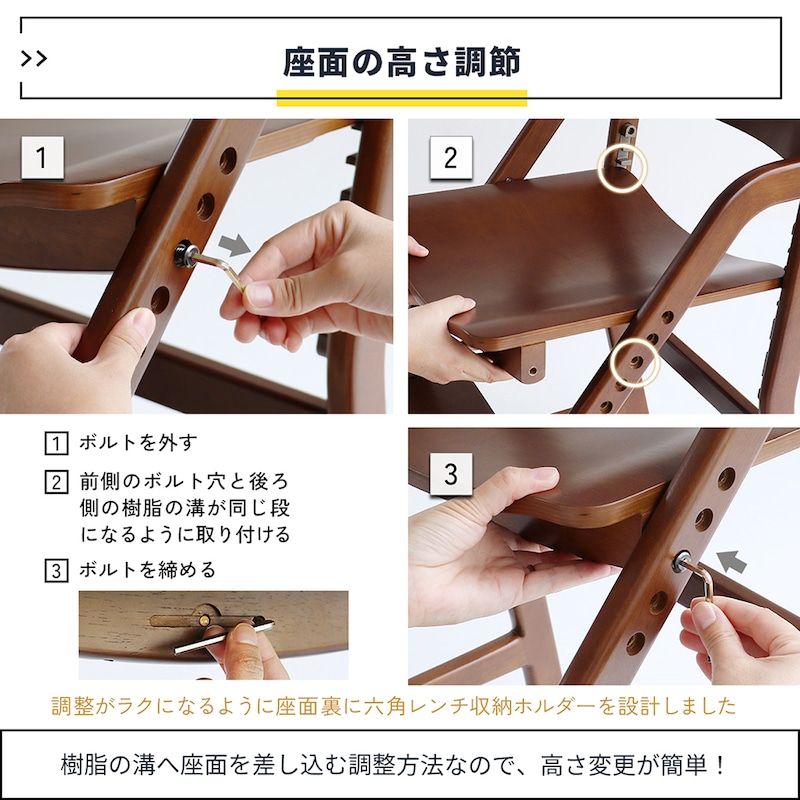 >>

座面の高さ調節

1

2

3

1 ボルトを外す

2 前側のボルト穴と後ろ側の樹脂の溝が同じ段になるように取り付ける

3 ボルトを締める

調整がラクになるように座面裏に六角レンチ収納ホルダーを設計しました

樹脂の溝へ座面を差し込む調整方法なので、高さ変更が簡単！