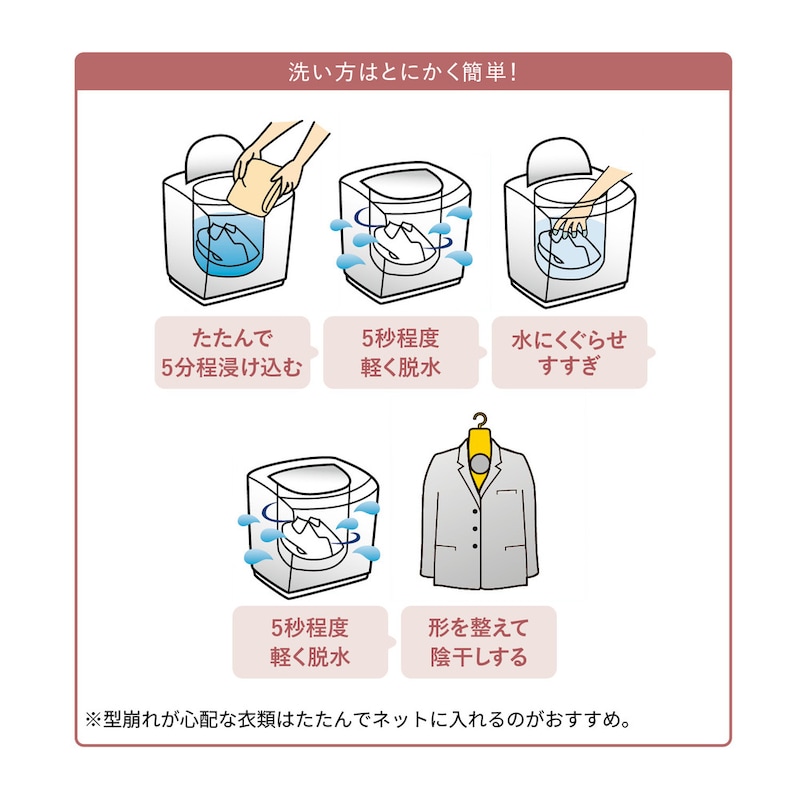 洗い方はとにかく簡単！

たたんで
5分程浸け込む

5秒程度
軽く脱水

水にくぐらせ
すすぎ

5秒程度
軽く脱水

形を整えて
陰干しする

※型崩れが心配な衣類はたたんでネットに入れるのがおすすめ。