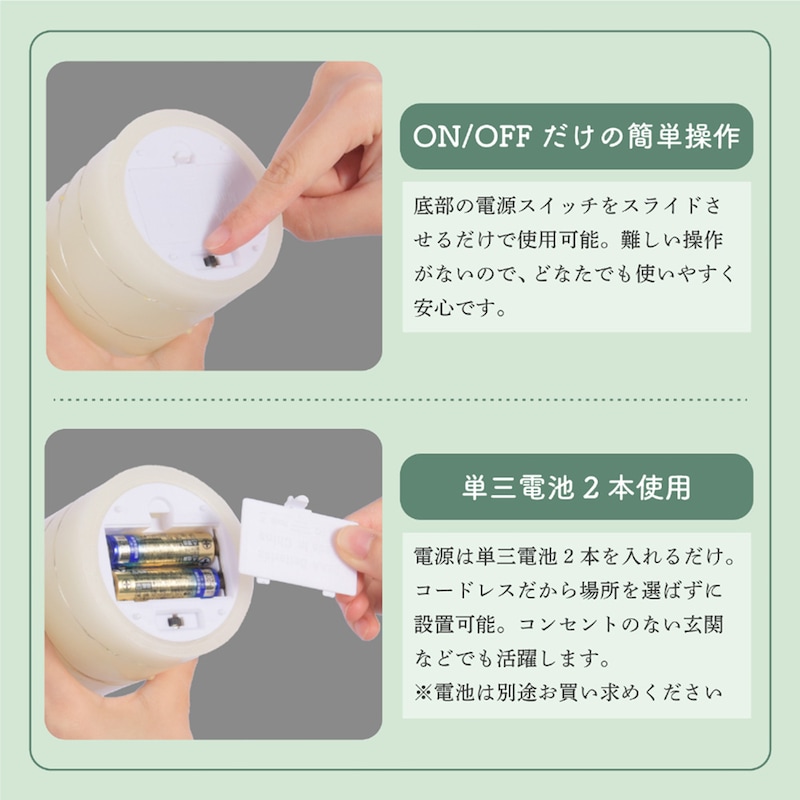 ON/OFF だけの簡単操作

底部の電源スイッチをスライドさせるだけで使用可能。難しい操作がないので、どなたでも使いやすく安心です。

単三電池 2 本使用

電源は単三電池 2 本を入れるだけ。コードレスだから場所を選ばずに設置可能。コンセントのない玄関などでも活躍します。
※電池は別途お買い求めください