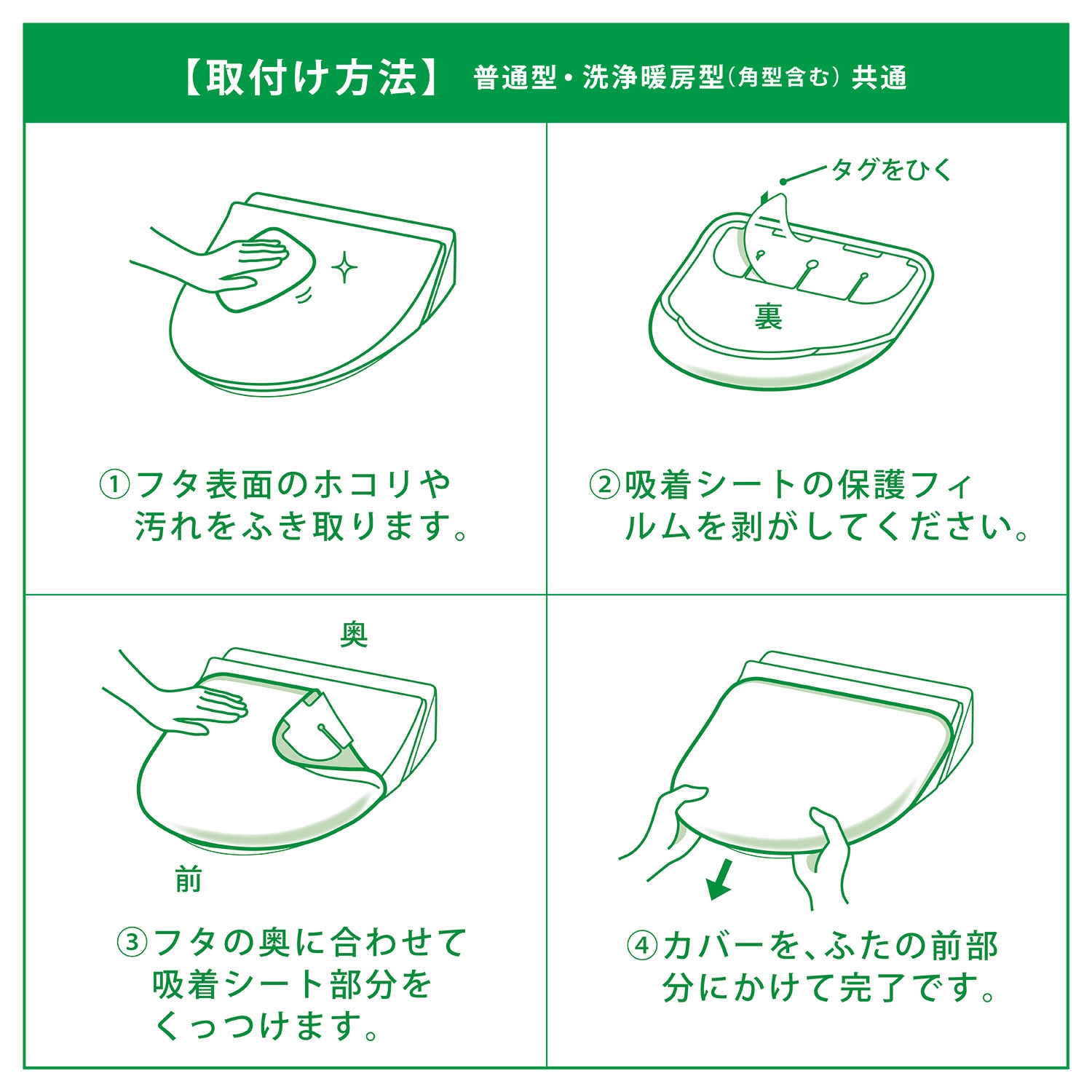 【取付け方法】 普通型・洗浄暖房型(角型含む) 共通

①フタ表面のホコリや汚れをふき取ります。

タグをひく

裏

②吸着シートの保護フィルムを剥がしてください。

奥

前

③フタの奥に合わせて吸着シート部分をくっつけます。

④カバーを、ふたの前部分にかけて完了です。