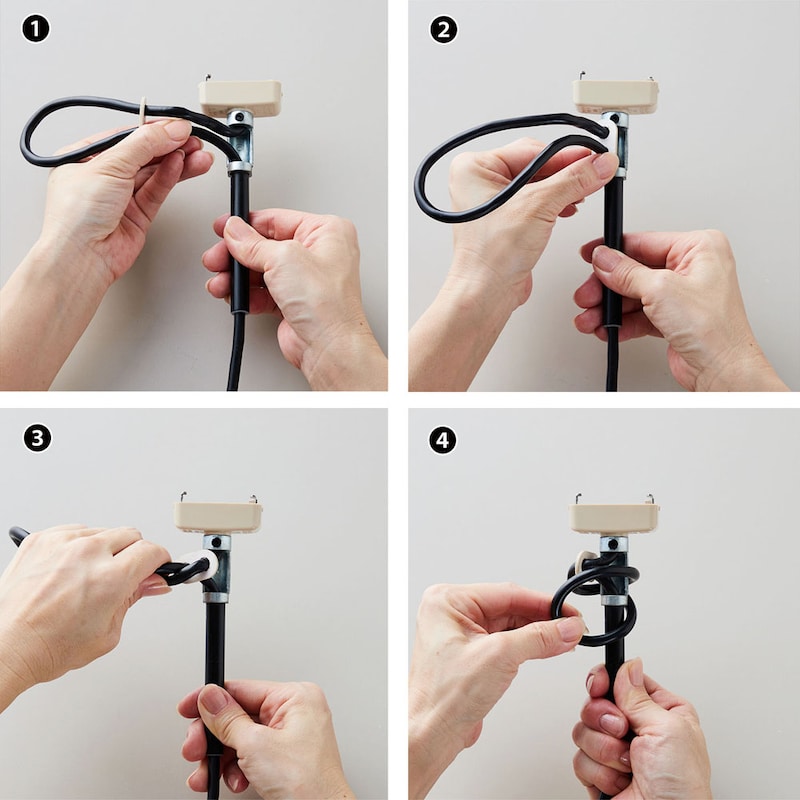 1

2

3

4