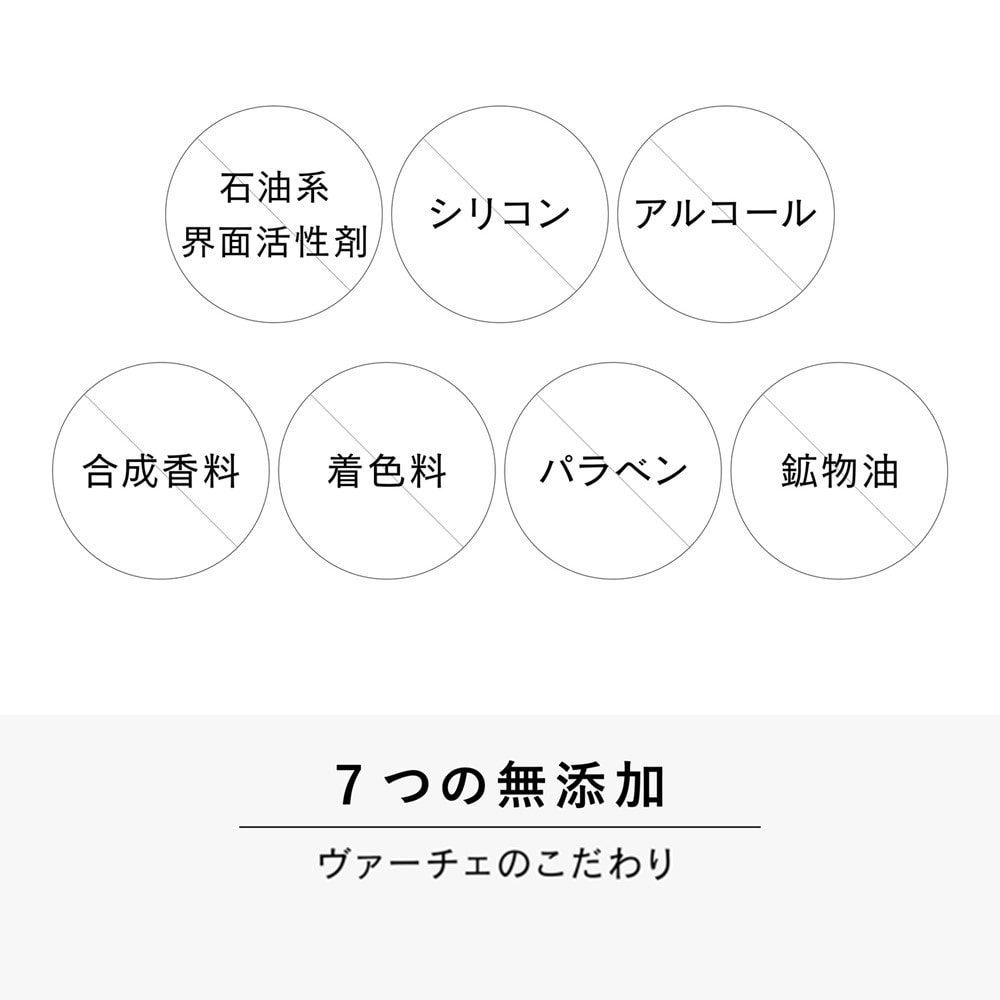 石油系
界面活性剤

シリコン

アルコール

合成香料

着色料

パラベン

鉱物油

7つの無添加

ヴァーチェのこだわり