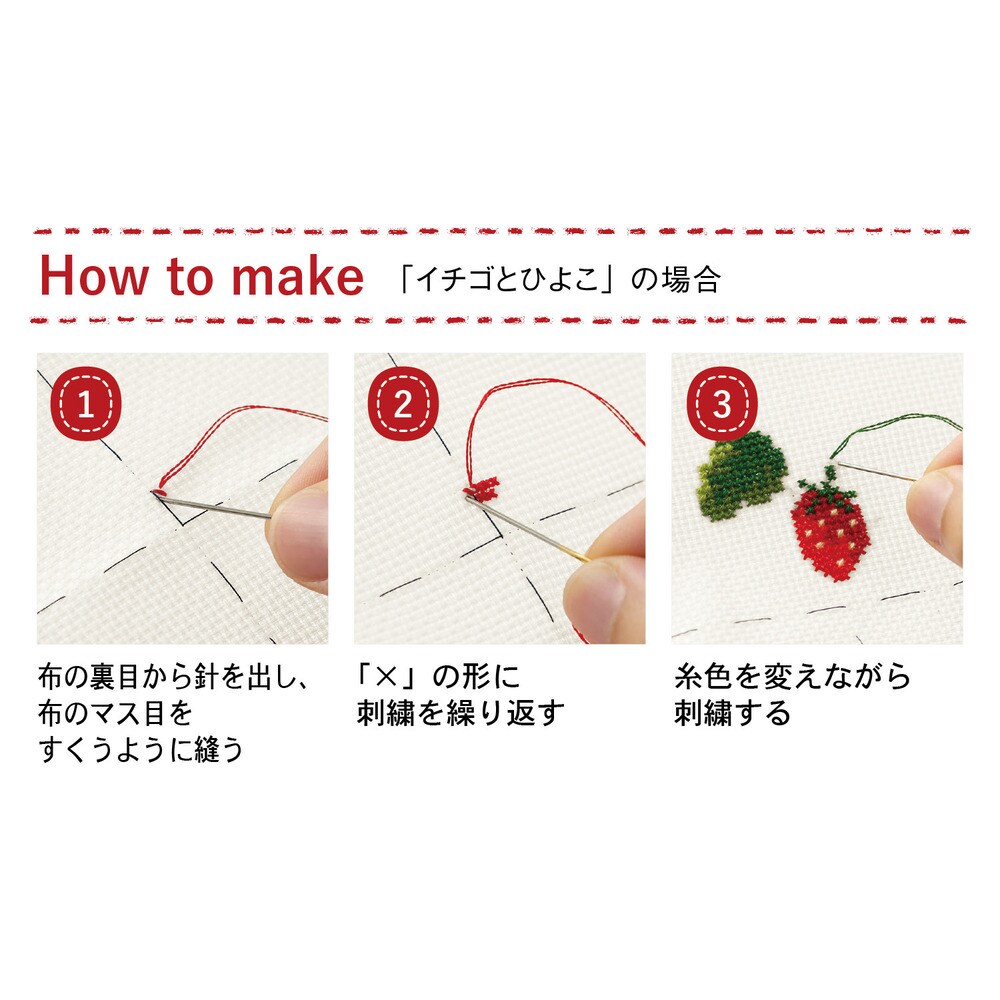 How to make 「イチゴとひよこ」の場合

1

布の裏目から針を出し、布のマス目をすくうように縫う

2

「×」の形に刺繍を繰り返す

3

糸色を変えながら刺繍する