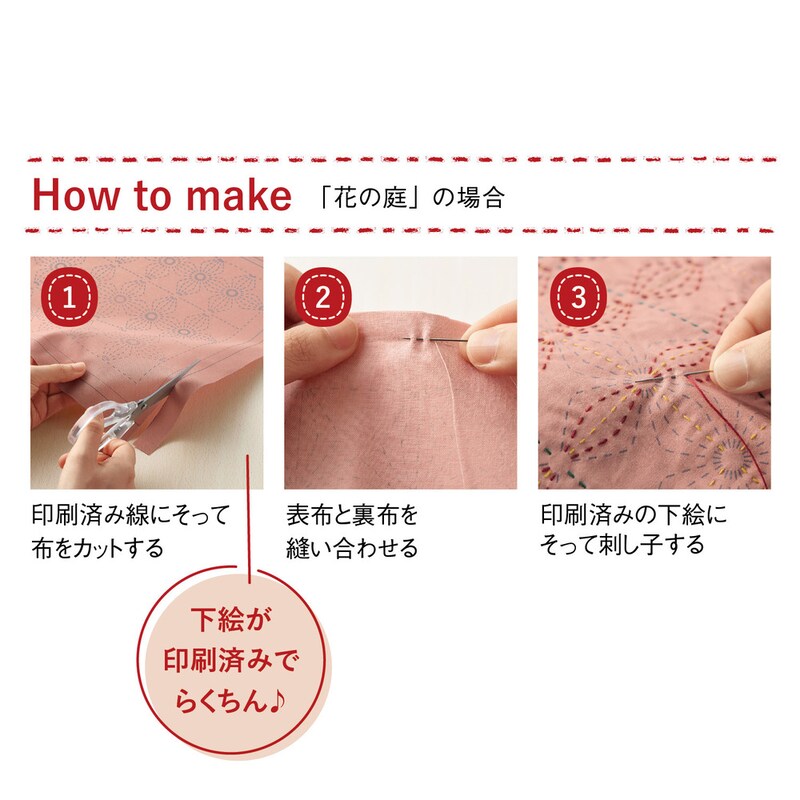 How to make 「花の庭」の場合

1

印刷済み線にそって布をカットする

2

表布と裏布を縫い合わせる

3

印刷済みの下絵にそって刺し子する

下絵が印刷済みでらくちん♪