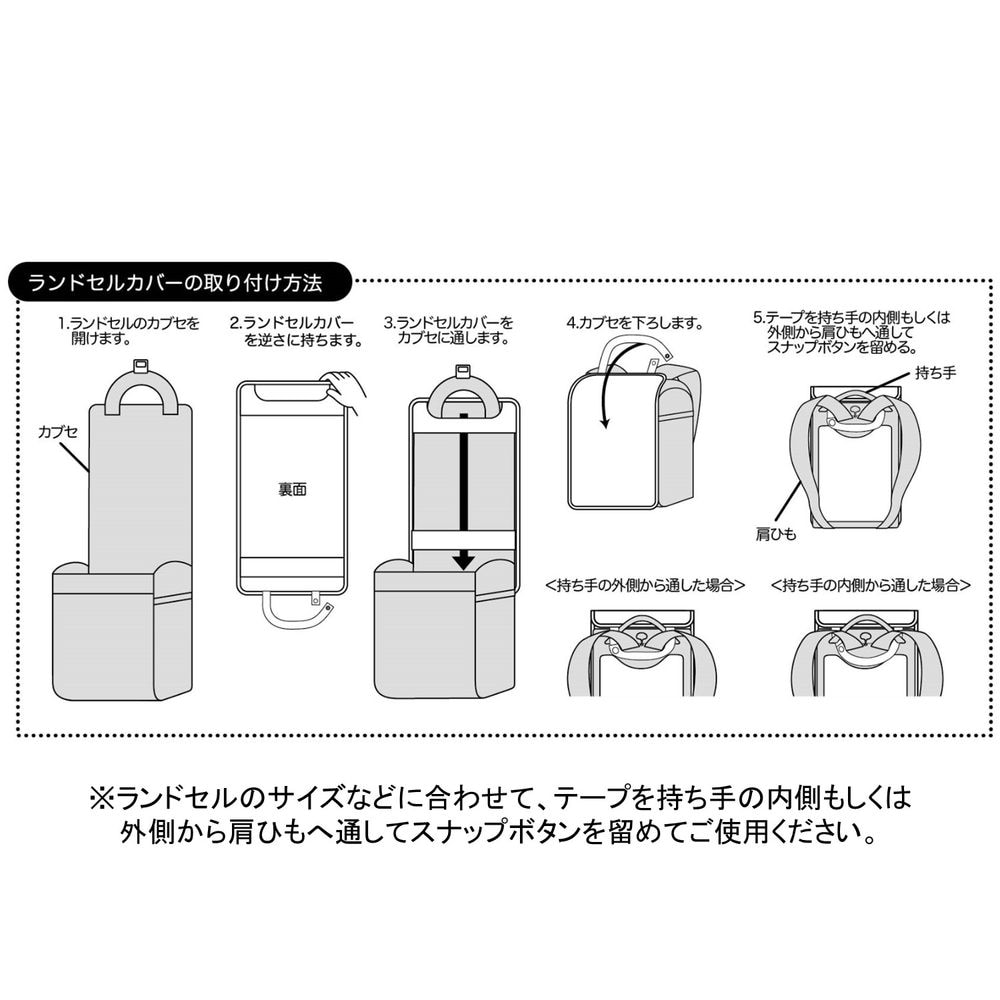 ランドセルカバーの取り付け方法

1.ランドセルのカブセを開けます。

カブセ

2.ランドセルカバーを逆さに持ちます。

裏面

3.ランドセルカバーをカブセに通します。

4.カブセを下ろします。

5.テープを持ち手の内側もしくは外側から肩ひもへ通してスナップボタンを留める。

持ち手

肩ひも

<持ち手の外側から通した場合>

<持ち手の内側から通した場合>

※ランドセルのサイズなどに合わせて、テープを持ち手の内側もしくは外側から肩ひもへ通してスナップボタンを留めてご使用ください。