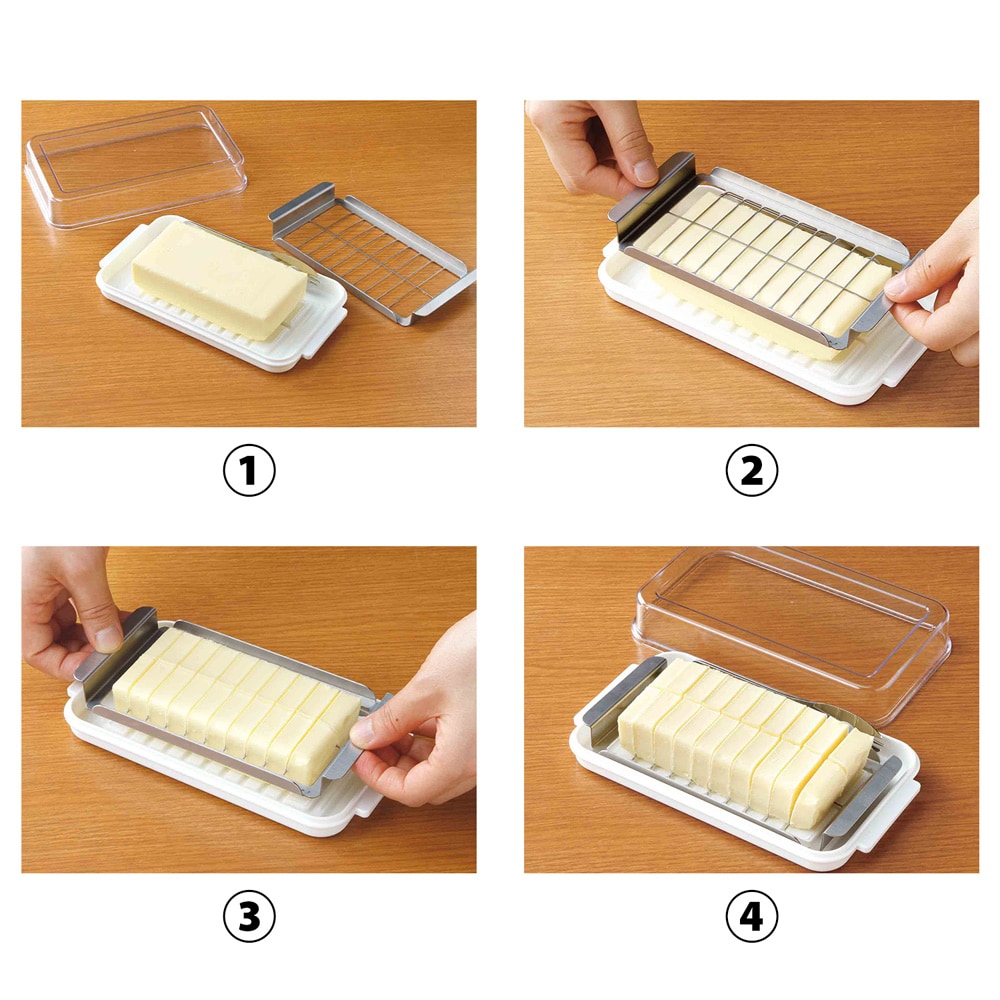 1

2

3

4