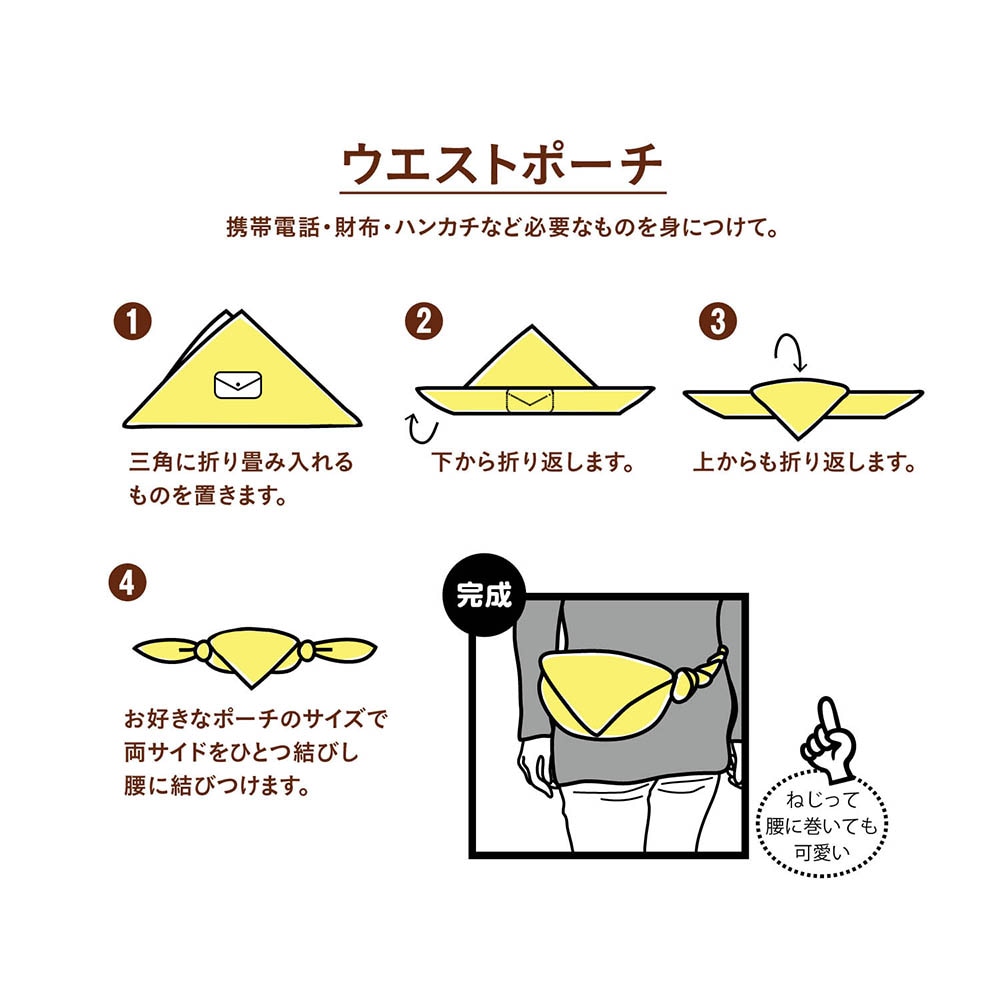 ウエストポーチ

携帯電話・財布・ハンカチなど必要なものを身につけて。

1

三角に折り畳み入れるものを置きます。

2

下から折り返します。

3

上からも折り返します。

4

お好きなポーチのサイズで両サイドをひとつ結びし腰に結びつけます。

完成

ねじって腰に巻いても可愛い