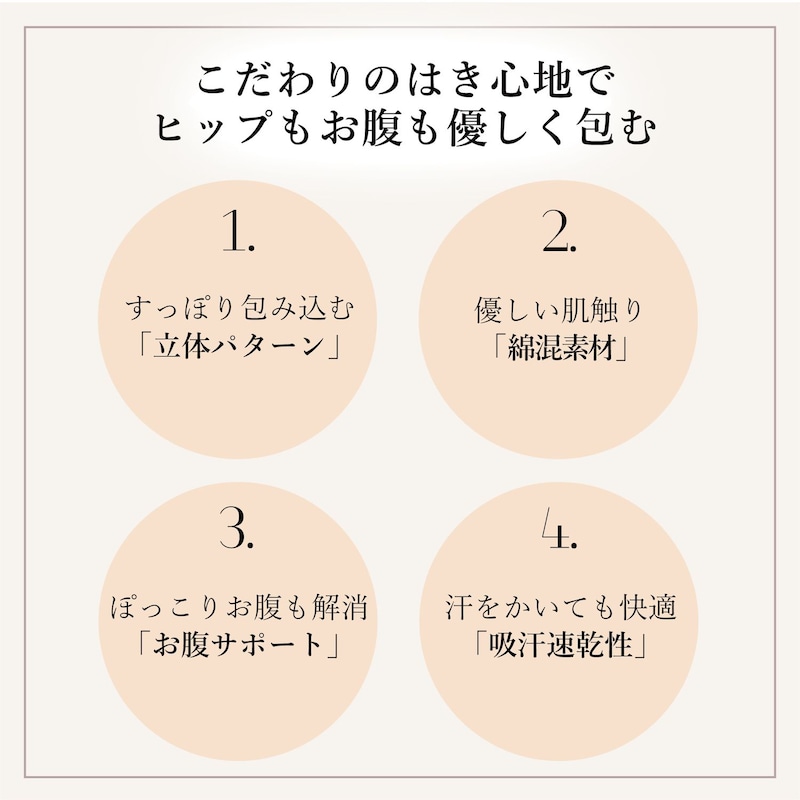 こだわりのはき心地で
ヒップもお腹も優しく包む

1.

すっぽり包み込む
「立体パターン」

2.

優しい肌触り
「綿混素材」

3.

ぽっこりお腹も解消
「お腹サポート」

4.

汗をかいても快適
「吸汗速乾性」