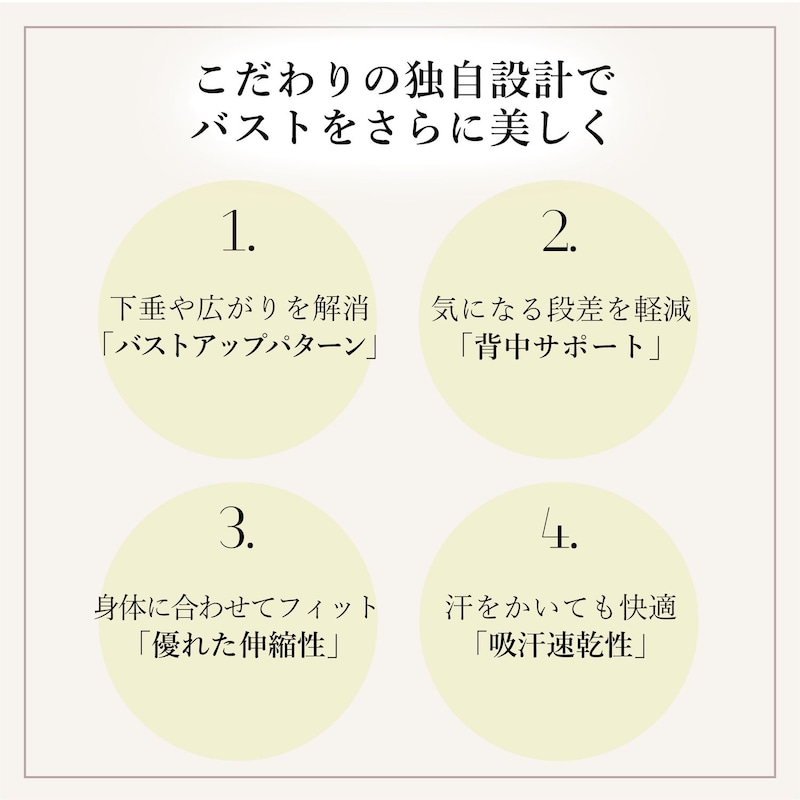 こだわりの独自設計で
バストをさらに美しく

1.

下垂や広がりを解消
「バストアップパターン」

2.

気になる段差を軽減
「背中サポート」

3.

身体に合わせてフィット
「優れた伸縮性」

4.

汗をかいても快適
「吸汗速乾性」