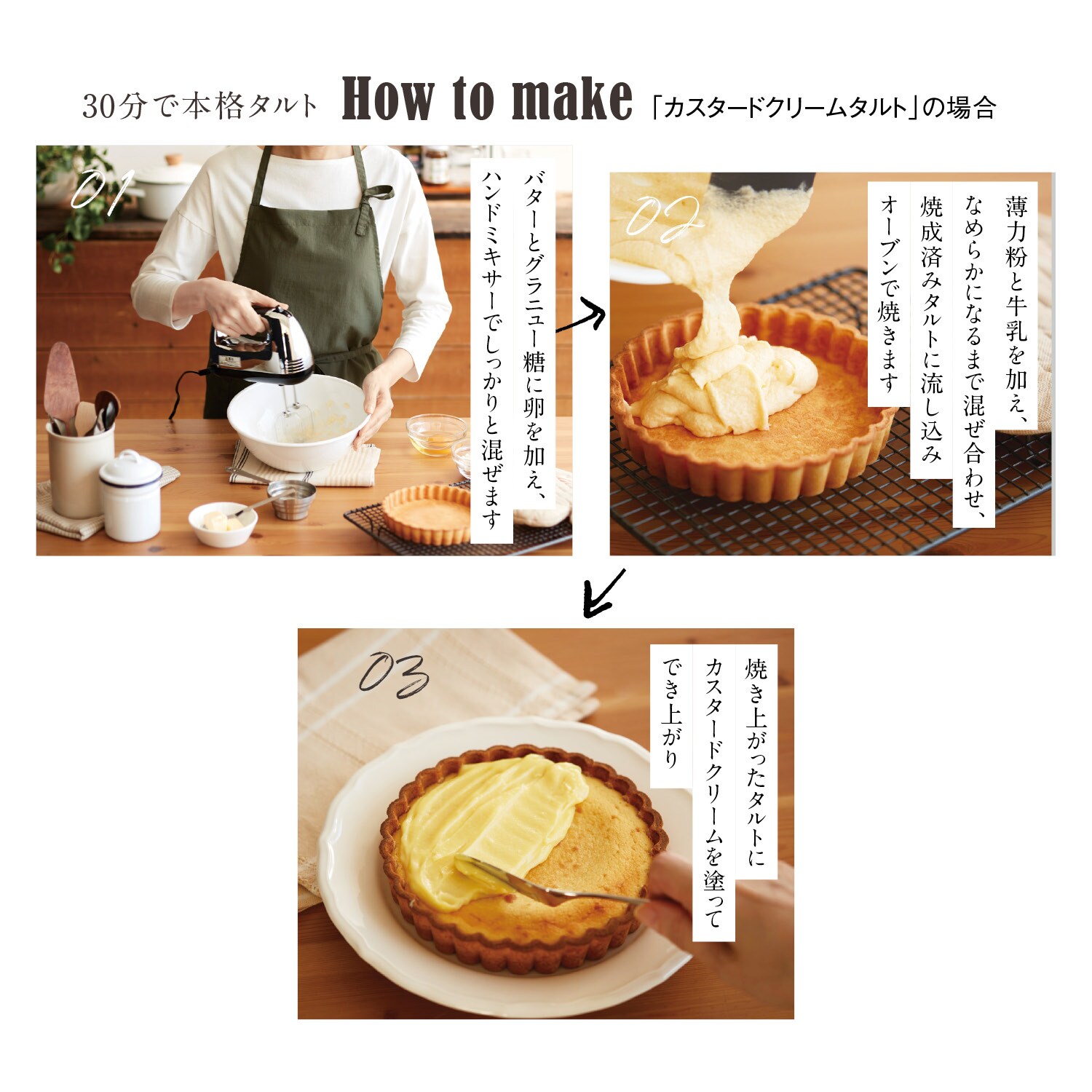 30分で本格タルト How to make 「カスタードクリームタルト」の場合

01

バターとグラニュー糖に卵を加え、ハンドミキサーでしっかりと混ぜます

02

薄力粉と牛乳を加え、なめらかになるまで混ぜ合わせ、焼成済みタルトに流し込みオーブンで焼きます

03

焼き上がったタルトにカスタードクリームを塗ってでき上がり