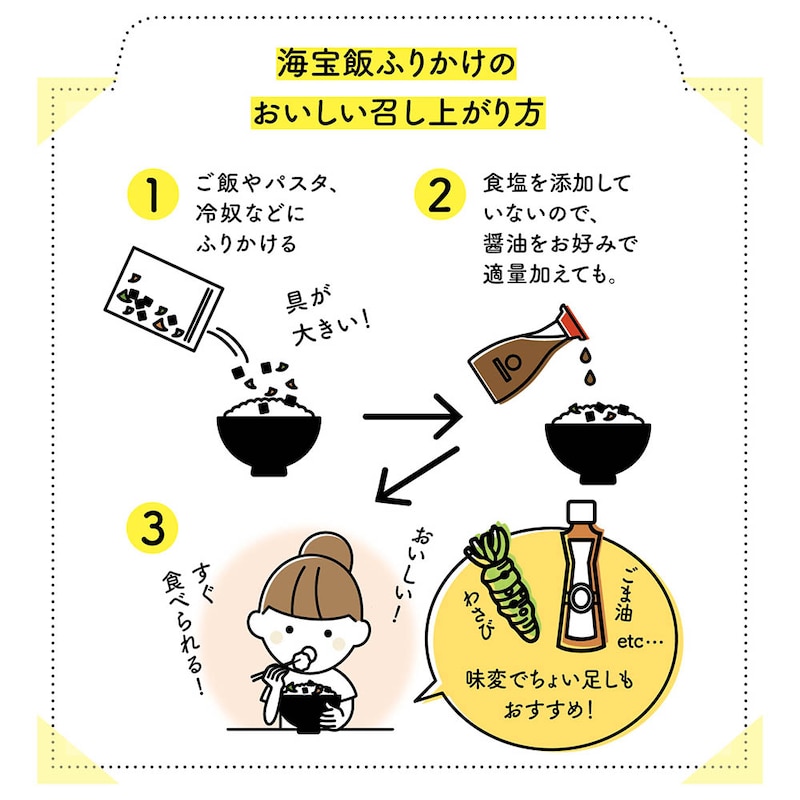 海宝飯ふりかけの
おいしい召し上がり方

1
ご飯やパスタ、冷奴などにふりかける

具が大きい！

2
食塩を添加していないので、醤油をお好みで適量加えても。

3
すぐ食べられる！

おいしい！

わさび

ごま油

etc…

味変でちょい足しもおすすめ！