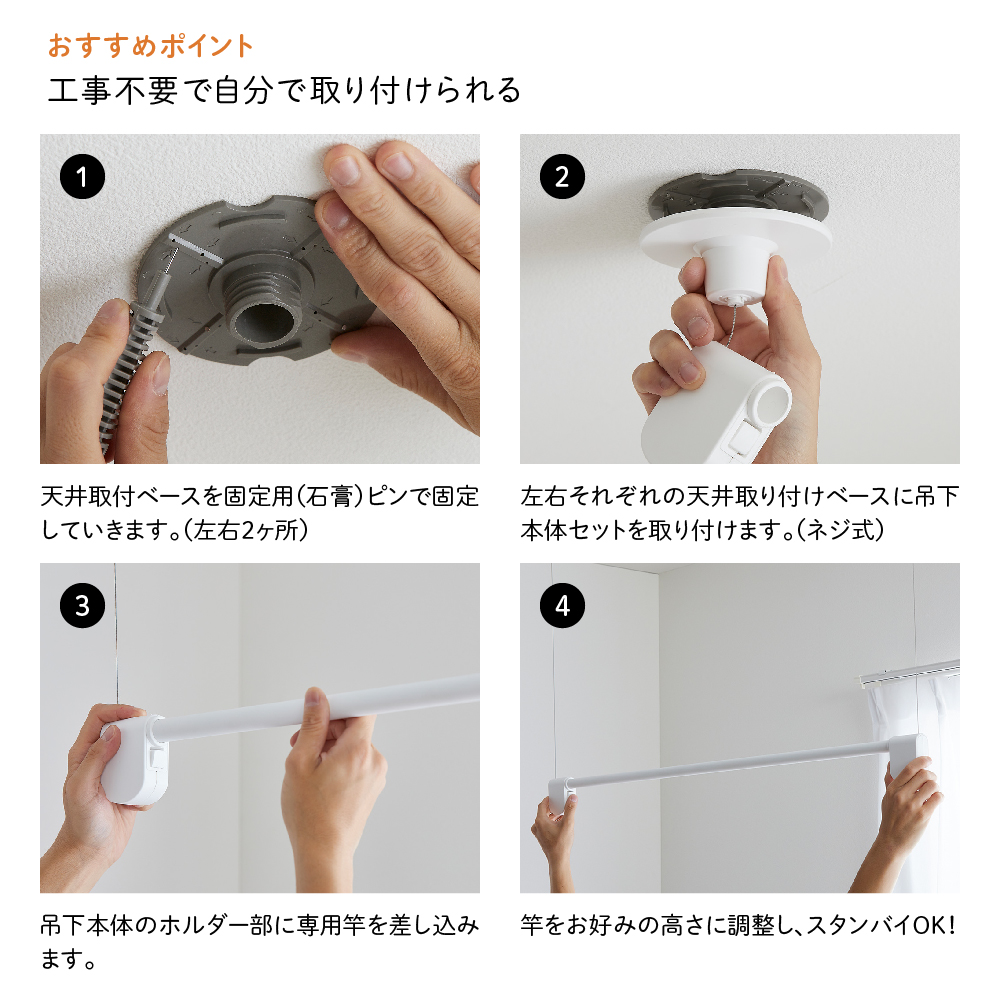 おすすめポイント
工事不要で自分で取り付けられる

1

天井取付ベースを固定用(石膏)ピンで固定していきます。(左右2ヶ所)

2

左右それぞれの天井取り付けベースに吊下本体セットを取り付けます。(ネジ式)

3

吊下本体のホルダー部に専用竿を差し込みます。

4

竿をお好みの高さに調整し、スタンバイOK!