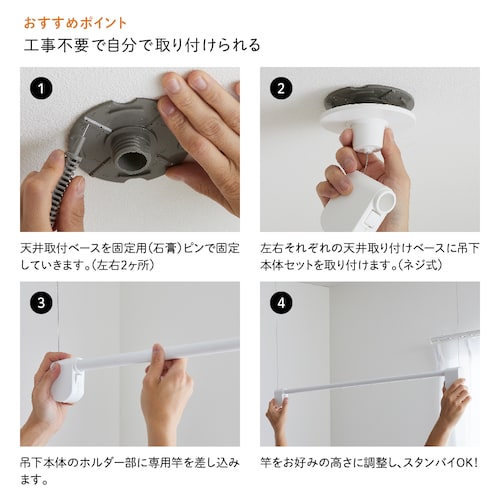 おすすめポイント
工事不要で自分で取り付けられる

1

天井取付ベースを固定用(石膏)ピンで固定していきます。(左右2ヶ所)

2

左右それぞれの天井取り付けベースに吊下本体セットを取り付けます。(ネジ式)

3

吊下本体のホルダー部に専用竿を差し込みます。

4

竿をお好みの高さに調整し、スタンバイOK!