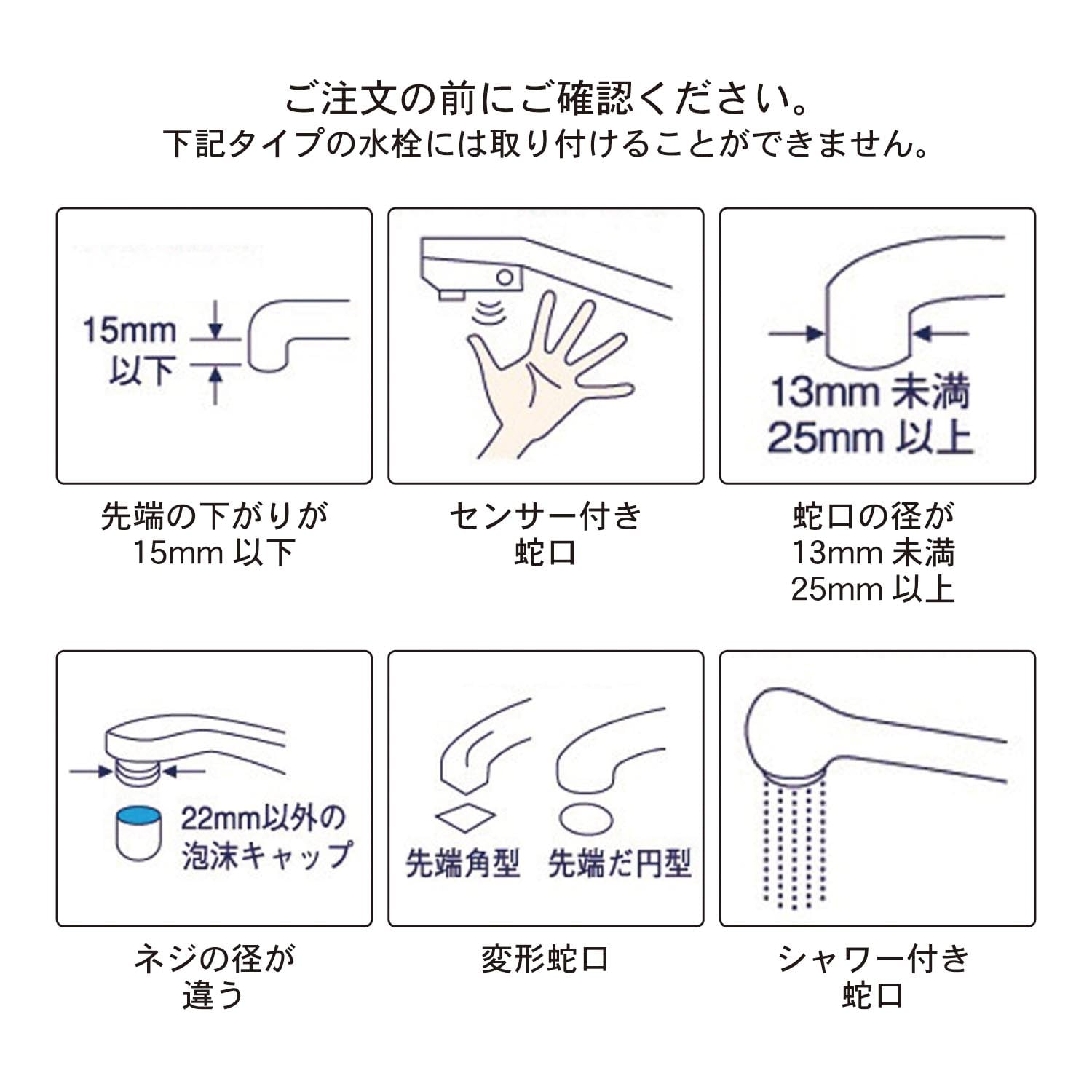 ご注文の前にご確認ください。
下記タイプの水栓には取り付けることができません。

15mm
以下

先端の下がりが
15mm 以下

センサー付き
蛇口

13mm 未満
25mm 以上

蛇口の径が
13mm 未満
25mm 以上

22mm以外の
泡沫キャップ

ネジの径が
違う

先端角型　先端だ円型

変形蛇口

シャワー付き
蛇口