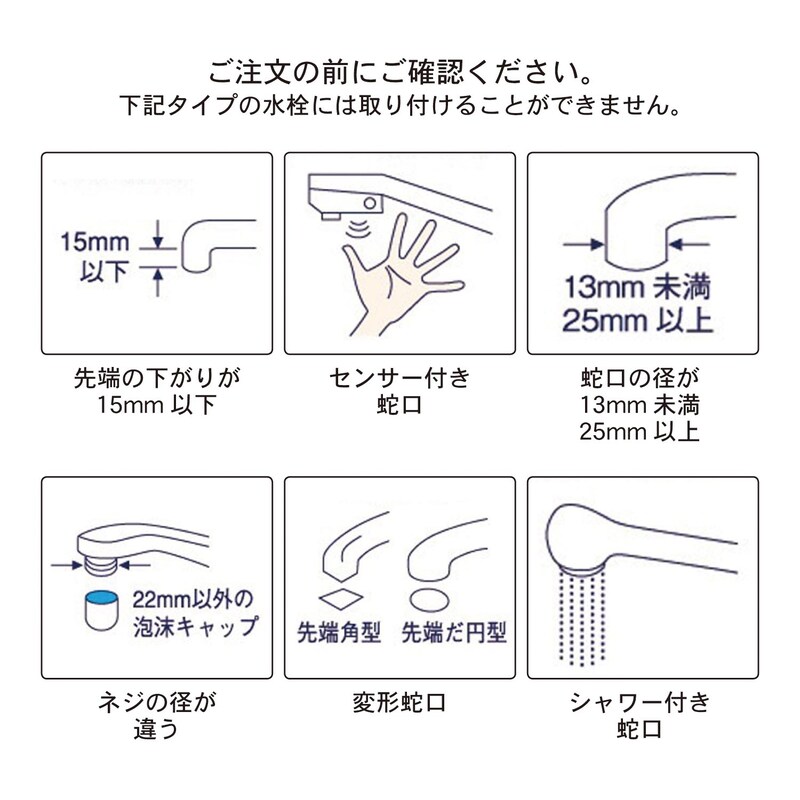 ご注文の前にご確認ください。
下記タイプの水栓には取り付けることができません。

15mm 以下

先端の下がりが 15mm 以下

センサー付き 蛇口

13mm 未満 25mm 以上

蛇口の径が 13mm 未満 25mm 以上

22mm以外の 泡沫キャップ

ネジの径が 違う

先端角型 先端だ円型

変形蛇口

シャワー付き 蛇口