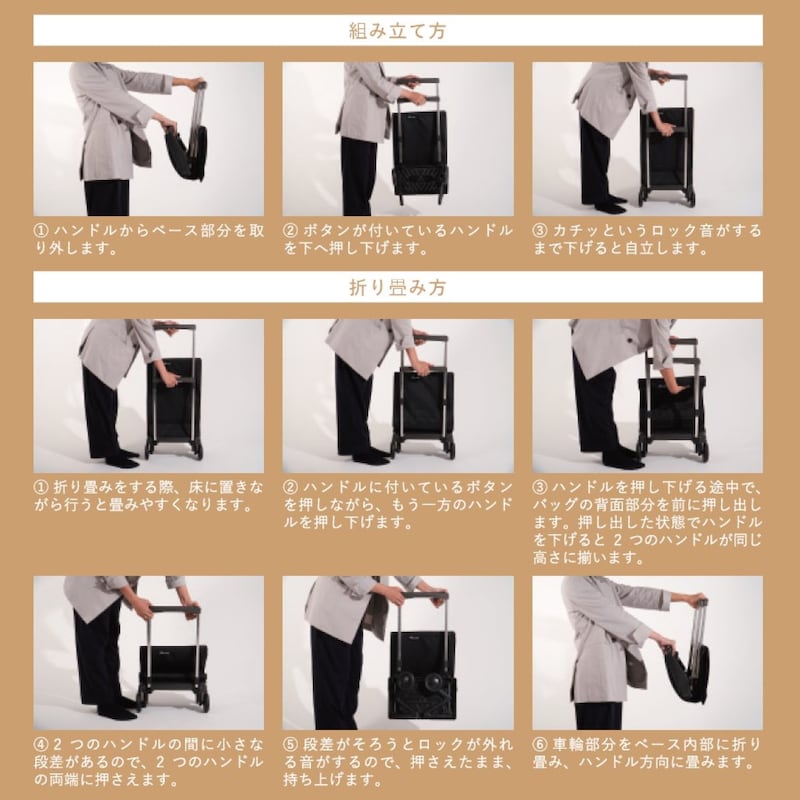 組み立て方

① ハンドルからベース部分を取り外します。

② ボタンが付いているハンドルを下へ押し下げます。

③ カチッというロック音がするまで下げると自立します。

折り畳み方

① 折り畳みをする際、床に置きながら行うと畳みやすくなります。

② ハンドルに付いているボタンを押しながら、もう一方のハンドルを押し下げます。

③ ハンドルを押し下げる途中で、バッグの背面部分を前に押し出します。押し出した状態でハンドルを下げると 2 つのハンドルが同じ高さに揃います。

④ 2 つのハンドルの間に小さな段差があるので、2 つのハンドルの両端に押さえます。

⑤ 段差がそろうとロックが外れる音がするので、押さえたまま、持ち上げます。

⑥ 車輪部分をベース内部に折り畳み、ハンドル方向に畳みます。