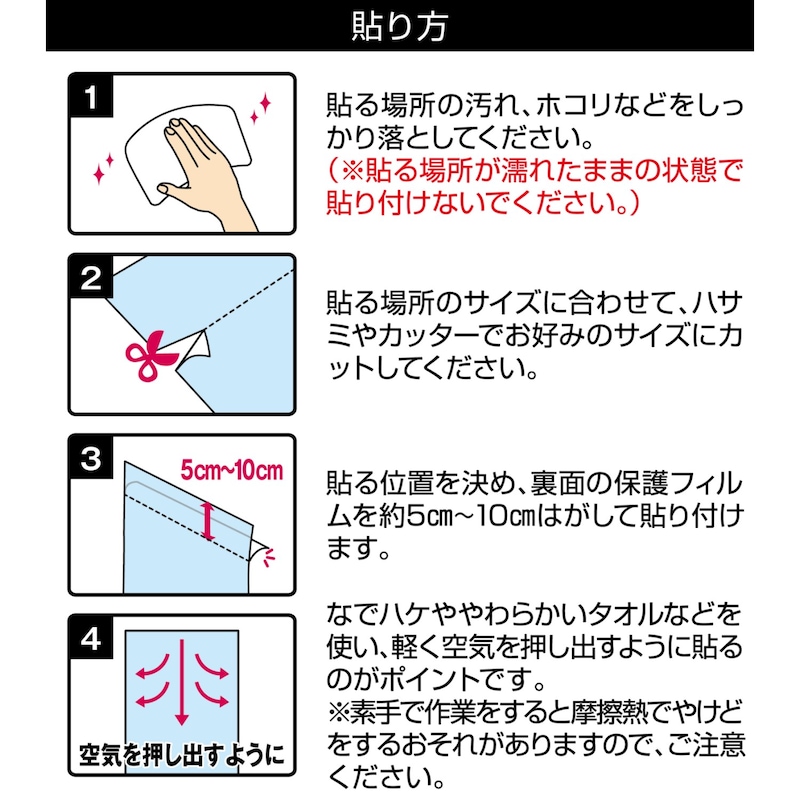 貼り方

1

貼る場所の汚れ、ホコリなどをしっかり落としてください。
（※貼る場所が濡れたままの状態で貼り付けないでください。）

2

貼る場所のサイズに合わせて、ハサミやカッターでお好みのサイズにカットしてください。

3

5cm~10cm

貼る位置を決め、裏面の保護フィルムを約5cm~10cmはがして貼り付けます。

4

空気を押し出すように

なでハケややわらかいタオルなどを使い、軽く空気を押し出すように貼るのがポイントです。
※素手で作業をすると摩擦熱でやけどをするおそれがありますので、ご注意ください。