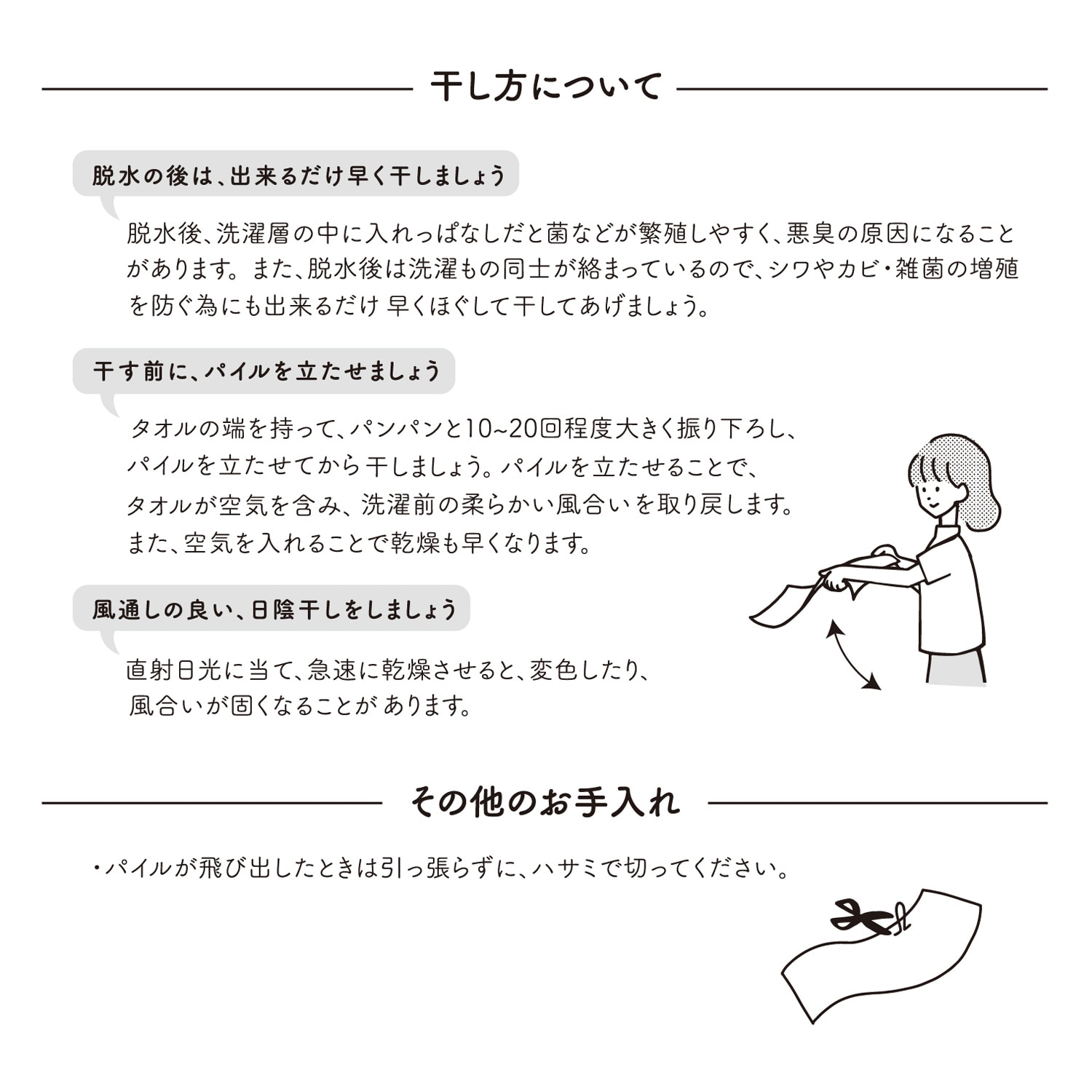 干し方について

脱水の後は、出来るだけ早く干しましょう

脱水後、洗濯層の中に入れっぱなしだと菌などが繁殖しやすく、悪臭の原因になることがあります。また、脱水後は洗濯もの同士が絡まっているので、シワやカビ・雑菌の増殖を防ぐ為にも出来るだけ 早くほぐして干してあげましょう。

干す前に、パイルを立たせましょう

タオルの端を持って、パンパンと10~20回程度大きく振り下ろし、パイルを立たせてから干しましょう。パイルを立たせることで、タオルが空気を含み、洗濯前の柔らかい風合いを取り戻します。また、空気を入れることで乾燥も早くなります。

風通しの良い、日陰干しをしましょう

直射日光に当て、急速に乾燥させると、変色したり、風合いが固くなることが あります。

その他のお手入れ

・パイルが飛び出したときは引っ張らずに、ハサミで切ってください。