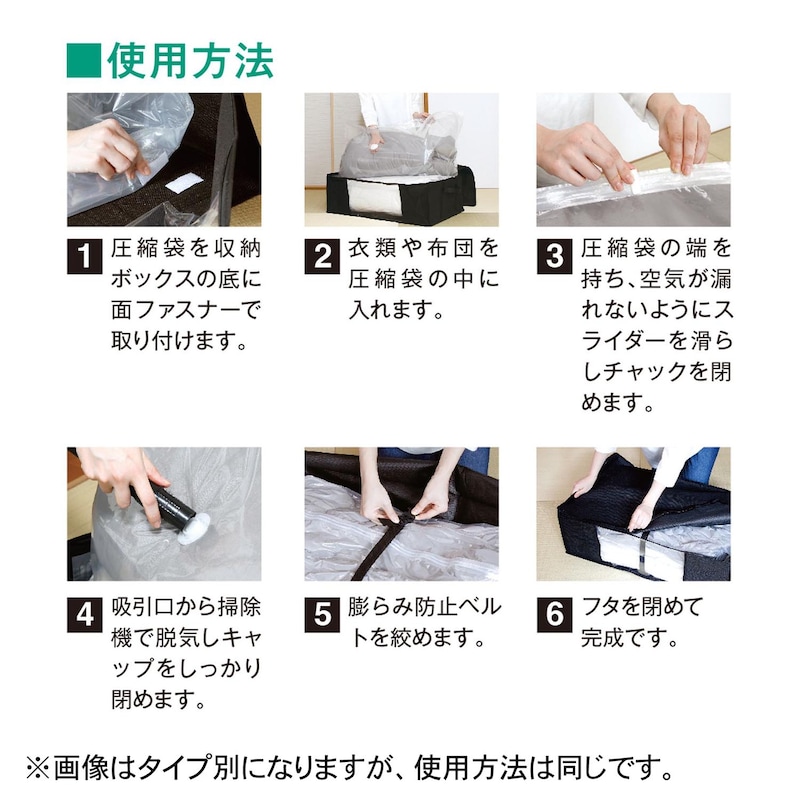 ■使用方法

1 圧縮袋を収納ボックスの底に面ファスナーで取り付けます。

2 衣類や布団を圧縮袋の中に入れます。

3 圧縮袋の端を持ち、空気が漏れないようにスライダーを滑らしチャックを閉めます。

4 吸引口から掃除機で脱気しキャップをしっかり閉めます。

5 膨らみ防止ベルトを絞めます。

6 フタを閉めて完成です。

※画像はタイプ別になりますが、使用方法は同じです。