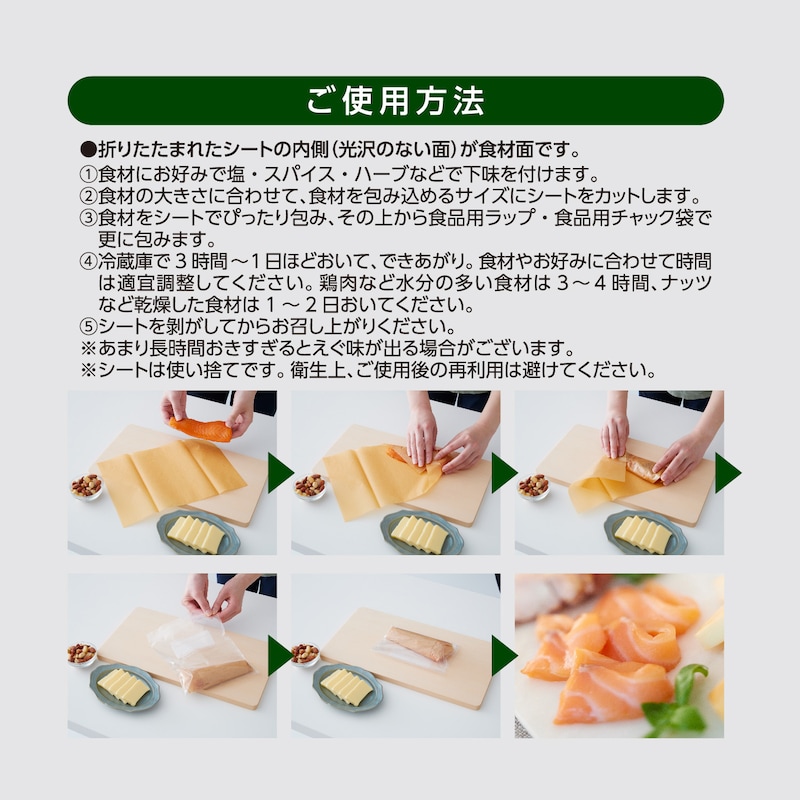 ご使用方法

●折りたたまれたシートの内側（光沢のない面）が食材面です。
①食材にお好みで塩・スパイス・ハーブなどで下味を付けます。
②食材の大きさに合わせて、食材を包み込めるサイズにシートをカットします。
③食材をシートでぴったり包み、その上から食品用ラップ・食品用チャック袋で更に包みます。
④冷蔵庫で３時間～１日ほどおいて、できあがり。食材やお好みに合わせて時間は適宜調整してください。鶏肉など水分の多い食材は３～４時間、ナッツなど乾燥した食材は１～２日おいてください。
⑤シートを剥がしてからお召し上がりください。
※あまり長時間おきすぎるとえぐ味が出る場合がございます。
※シートは使い捨てです。衛生上、ご使用後の再利用は避けてください。