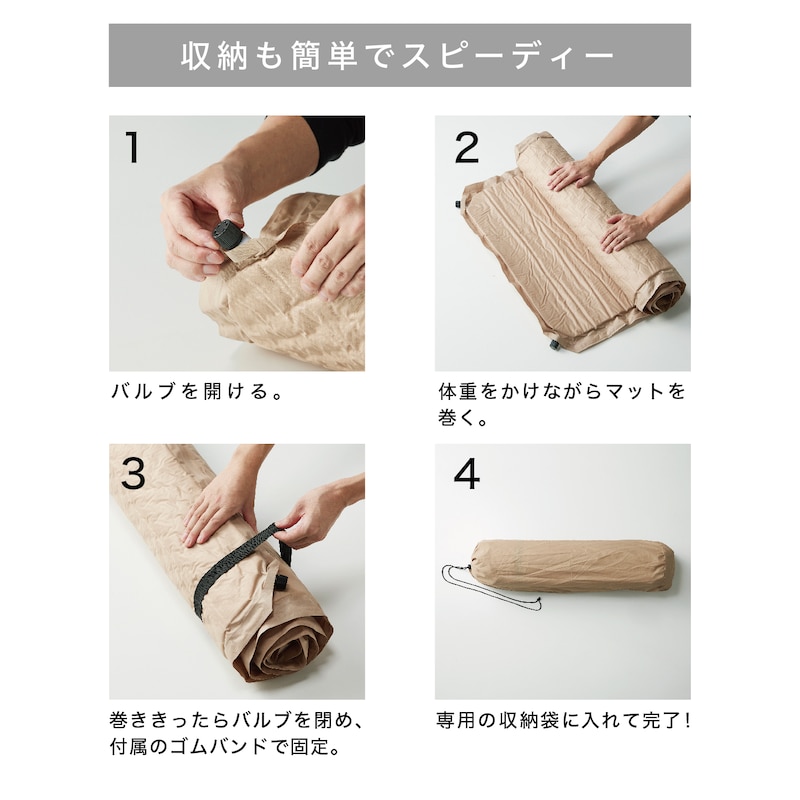 収納も簡単でスピーディー

1

バルブを開ける。

2

体重をかけながらマットを巻く。

3

巻ききったらバルブを閉め、付属のゴムバンドで固定。

4

専用の収納袋に入れて完了！