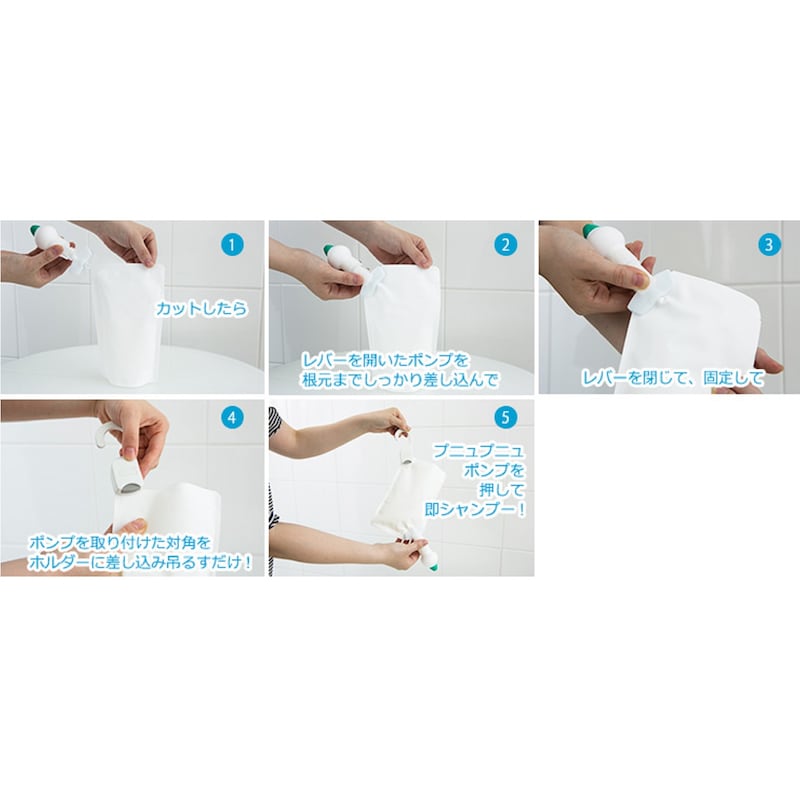 1

カットしたら

2

レバーを開いたポンプを
根元までしっかり差し込んで

3

レバーを閉じて、固定して

4

ポンプを取り付けた対角を
ホルダーに差し込み吊るすだけ！

5

プニュプニュ
ポンプを
押して
即シャンプー！