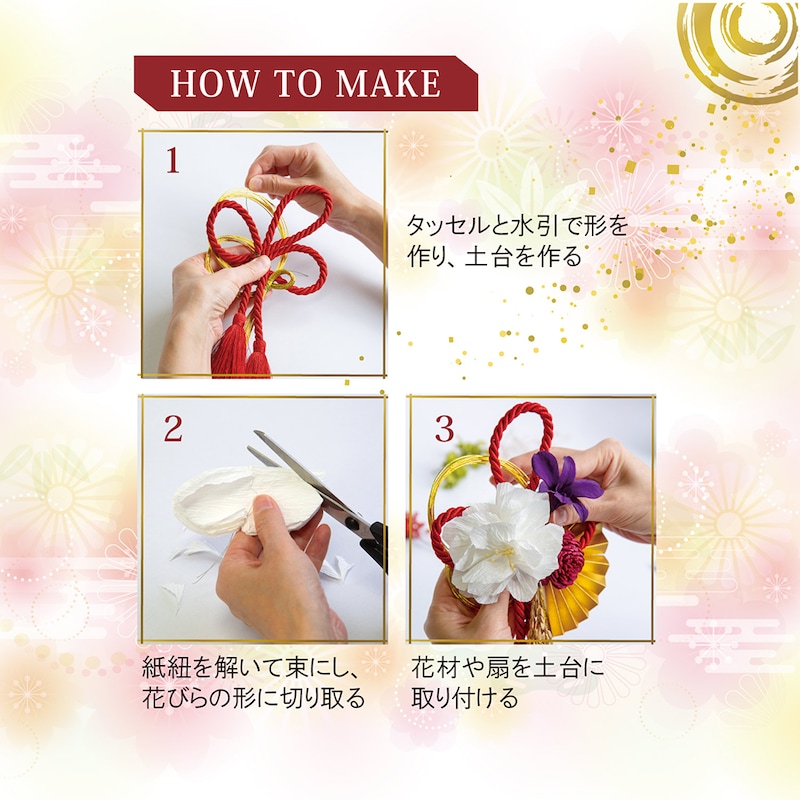 HOW TO MAKE

1

タッセルと水引で形を作り、土台を作る

2

紙紐を解いて束にし、花びらの形に切り取る

3

花材や扇を土台に取り付ける