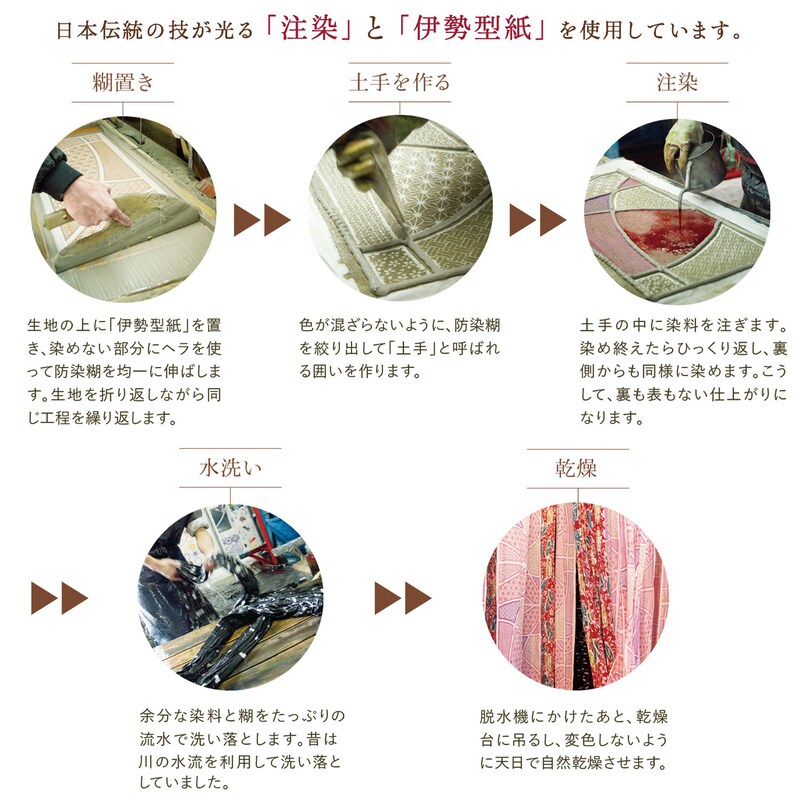 日本伝統の技が光る「注染」と「伊勢型紙」を使用しています。

糊置き

生地の上に「伊勢型紙」を置き、染めない部分にヘラを使って防染糊を均一に伸ばします。生地を折り返しながら同じ工程を繰り返します。

土手を作る

色が混ざらないように、防染糊を絞り出して「土手」と呼ばれる囲いを作ります。

注染

土手の中に染料を注ぎます。染め終えたらひっくり返し、裏側からも同様に染めます。こうして、裏も表もない仕上がりになります。

水洗い

余分な染料と糊をたっぷりの流水で洗い落とします。昔は川の水流を利用して洗い落としていました。

乾燥

脱水機にかけたあと、乾燥台に吊るし、変色しないように天日で自然乾燥させます。