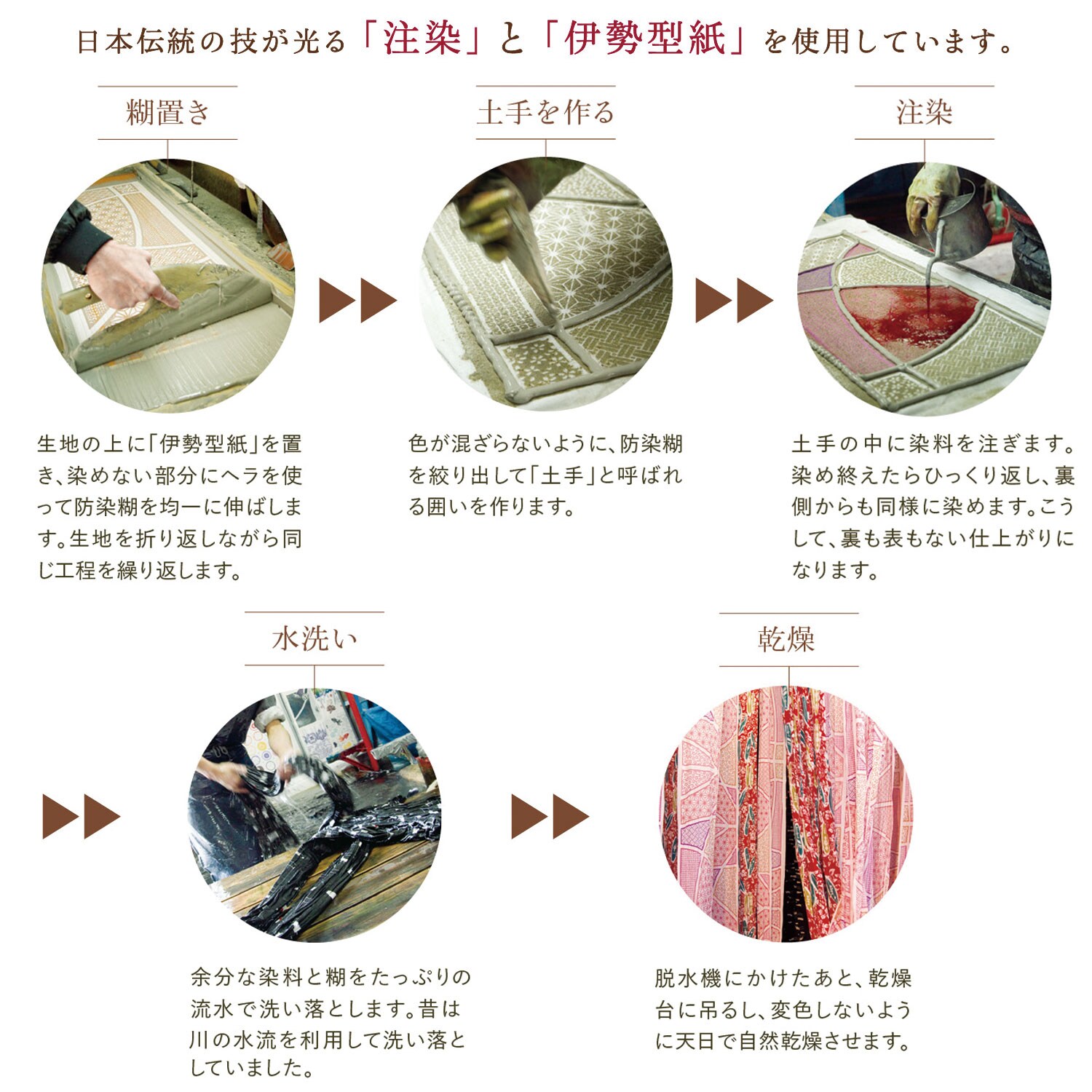 日本伝統の技が光る「注染」と「伊勢型紙」を使用しています。

糊置き

生地の上に「伊勢型紙」を置き、染めない部分にヘラを使って防染糊を均一に伸ばします。生地を折り返しながら同じ工程を繰り返します。

土手を作る

色が混ざらないように、防染糊を絞り出して「土手」と呼ばれる囲いを作ります。

注染

土手の中に染料を注ぎます。染め終えたらひっくり返し、裏側からも同様に染めます。こうして、裏も表もない仕上がりになります。

水洗い

余分な染料と糊をたっぷりの流水で洗い落とします。昔は川の水流を利用して洗い落としていました。

乾燥

脱水機にかけたあと、乾燥台に吊るし、変色しないように天日で自然乾燥させます。