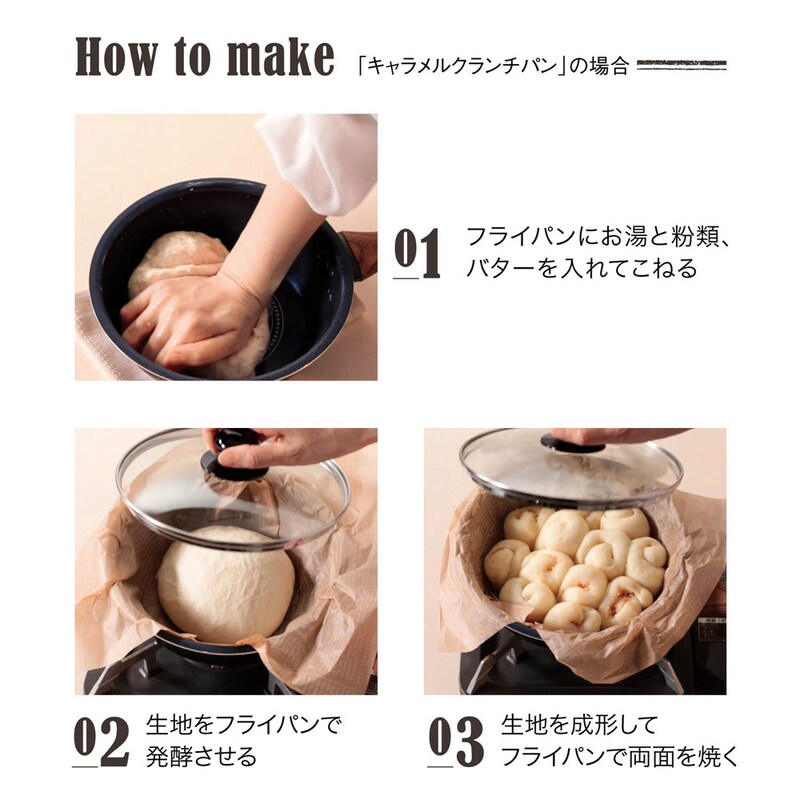 How to make 「キャラメルクランチパン」の場合

01 フライパンにお湯と粉類、バターを入れてこねる

02 生地をフライパンで発酵させる

03 生地を成形してフライパンで両面を焼く