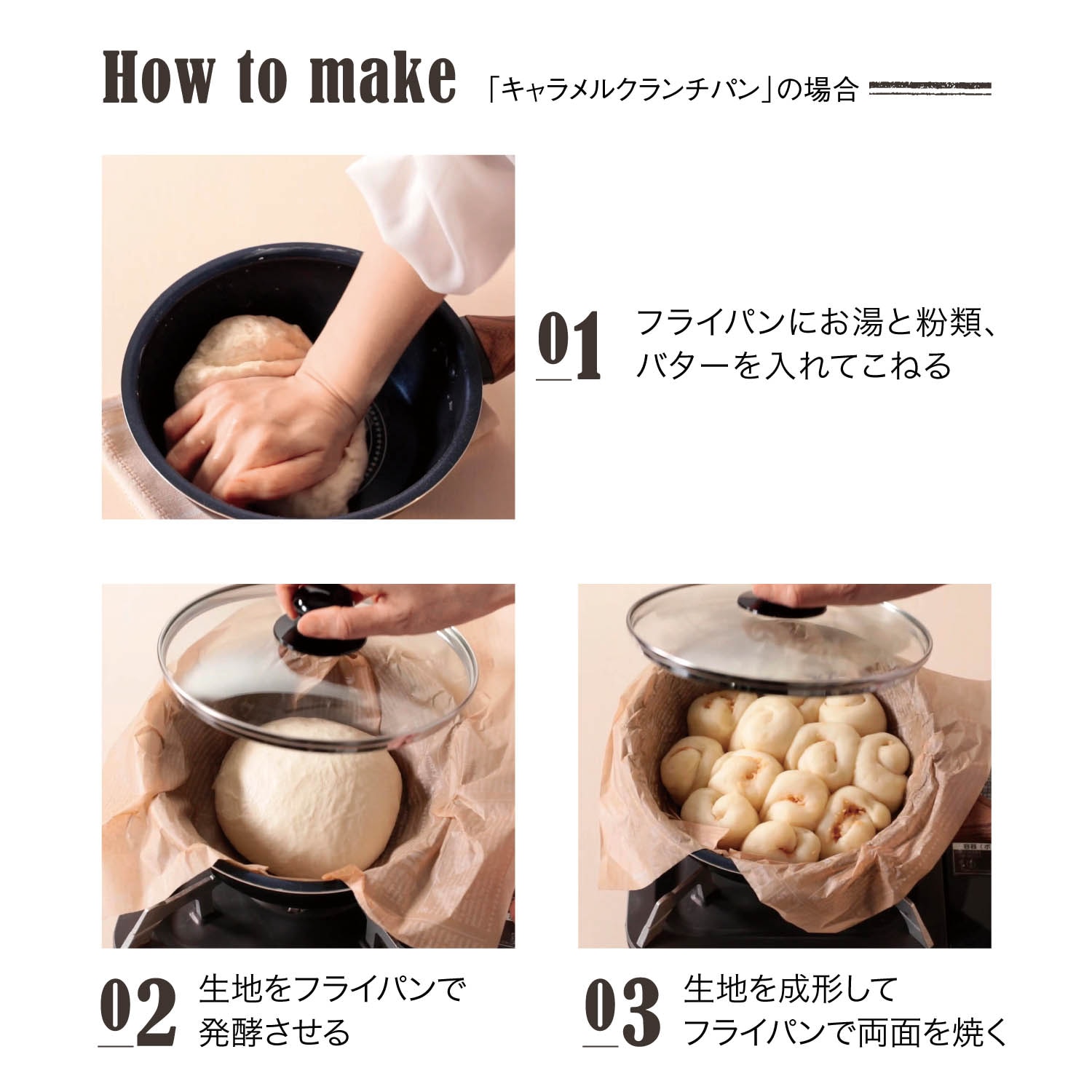 How to make 「キャラメルクランチパン」の場合

01 フライパンにお湯と粉類、バターを入れてこねる

02 生地をフライパンで発酵させる

03 生地を成形してフライパンで両面を焼く