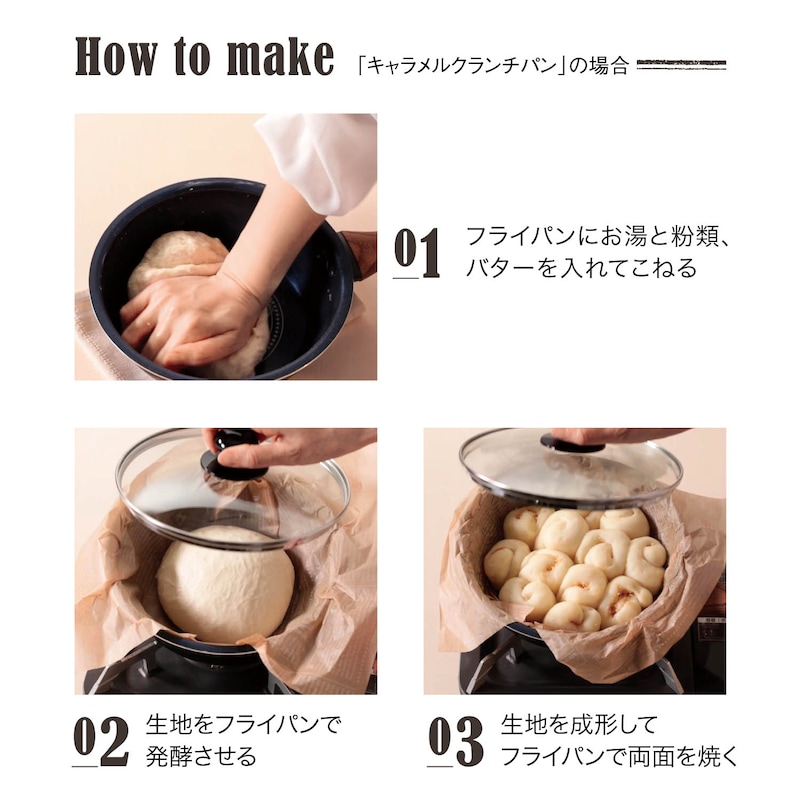 How to make 「キャラメルクランチパン」の場合

01 フライパンにお湯と粉類、バターを入れてこねる

02 生地をフライパンで発酵させる

03 生地を成形してフライパンで両面を焼く