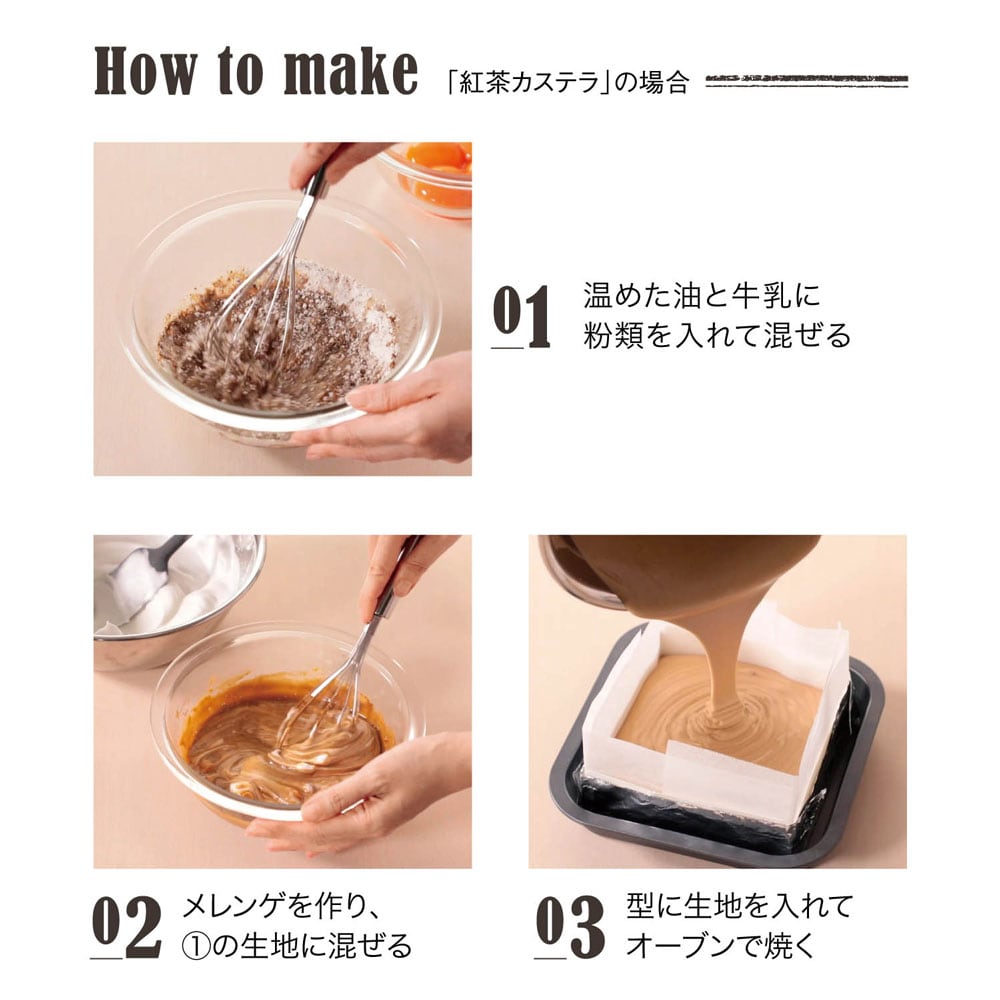 How to make 「紅茶カステラ」の場合

01 温めた油と牛乳に粉類を入れて混ぜる

02 メレンゲを作り、①の生地に混ぜる

03 型に生地を入れてオーブンで焼く