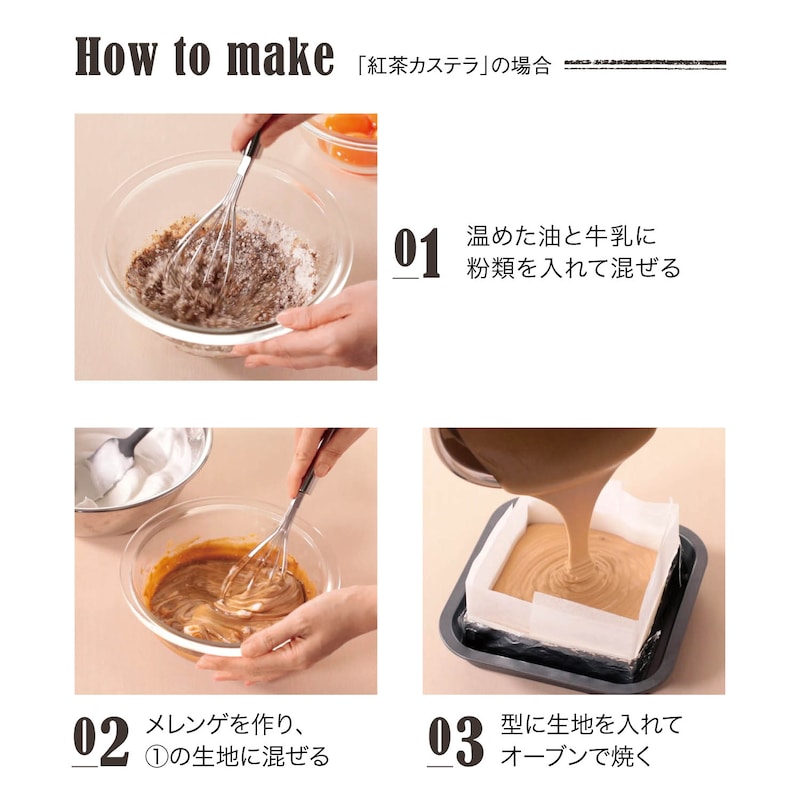 How to make 「紅茶カステラ」の場合

01 温めた油と牛乳に粉類を入れて混ぜる

02 メレンゲを作り、①の生地に混ぜる

03 型に生地を入れてオーブンで焼く