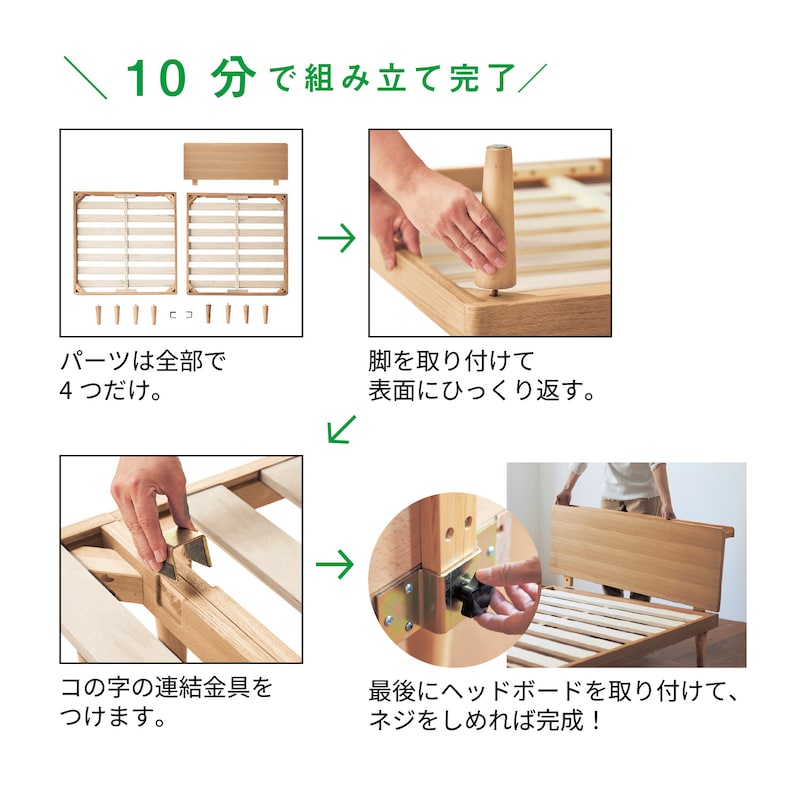 ＼ 10 分で組み立て完了／

パーツは全部で
4 つだけ。

脚を取り付けて
表面にひっくり返す。

コの字の連結金具を
つけます。

最後にヘッドボードを取り付けて、
ネジをしめれば完成！