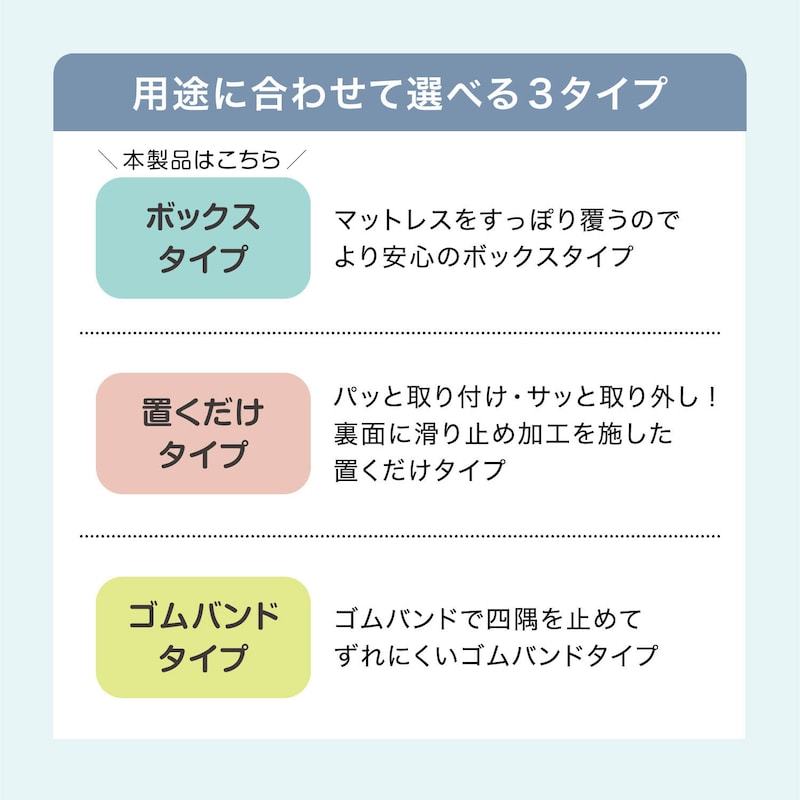 用途に合わせて選べる3タイプ

＼本製品はこちら／

ボックス
タイプ

マットレスをすっぽり覆うので
より安心のボックスタイプ

置くだけ
タイプ

パッと取り付け・サッと取り外し！
裏面に滑り止め加工を施した
置くだけタイプ

ゴムバンド
タイプ

ゴムバンドで四隅を止めて
ずれにくいゴムバンドタイプ