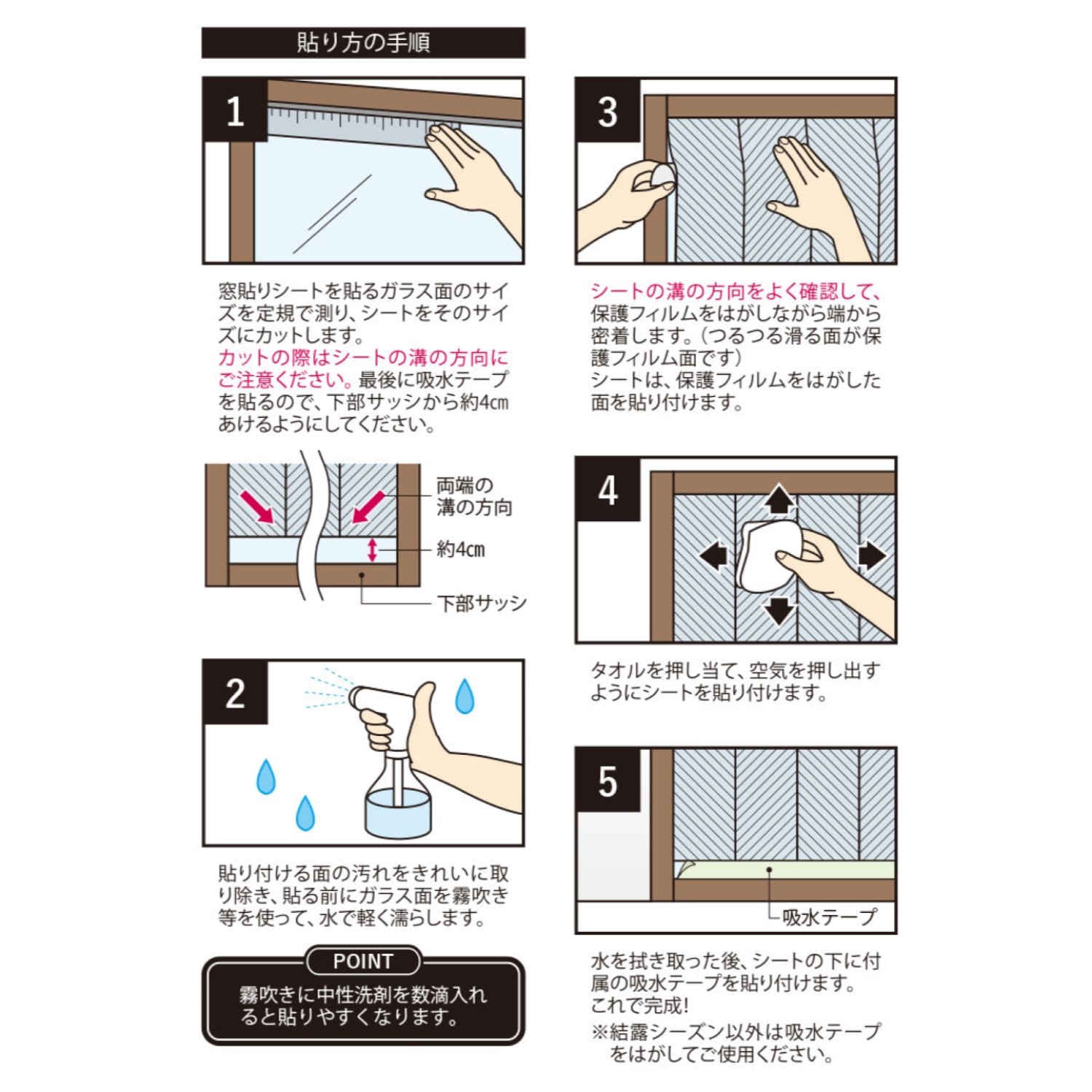 貼り方の手順

1

窓貼りシートを貼るガラス面のサイズを定規で測り、シートをそのサイズにカットします。
カットの際はシートの溝の方向にご注意ください。最後に吸水テープを貼るので、下部サッシから約4cmあけるようにしてください。

両端の溝の方向

約4cm

下部サッシ

2

貼り付ける面の汚れをきれいに取り除き、貼る前にガラス面を霧吹き等を使って、水で軽く濡らします。

POINT
霧吹きに中性洗剤を数滴入れると貼りやすくなります。

3

シートの溝の方向をよく確認して、保護フィルムをはがしながら端から密着します。(つるつる滑る面が保護フィルム面です)
シートは、保護フィルムをはがした面を貼り付けます。

4

タオルを押し当て、空気を押し出すようにシートを貼り付けます。

5

吸水テープ

水を拭き取った後、シートの下に付属の吸水テープを貼り付けます。
これで完成!
※結露シーズン以外は吸水テープをはがしてご使用ください。