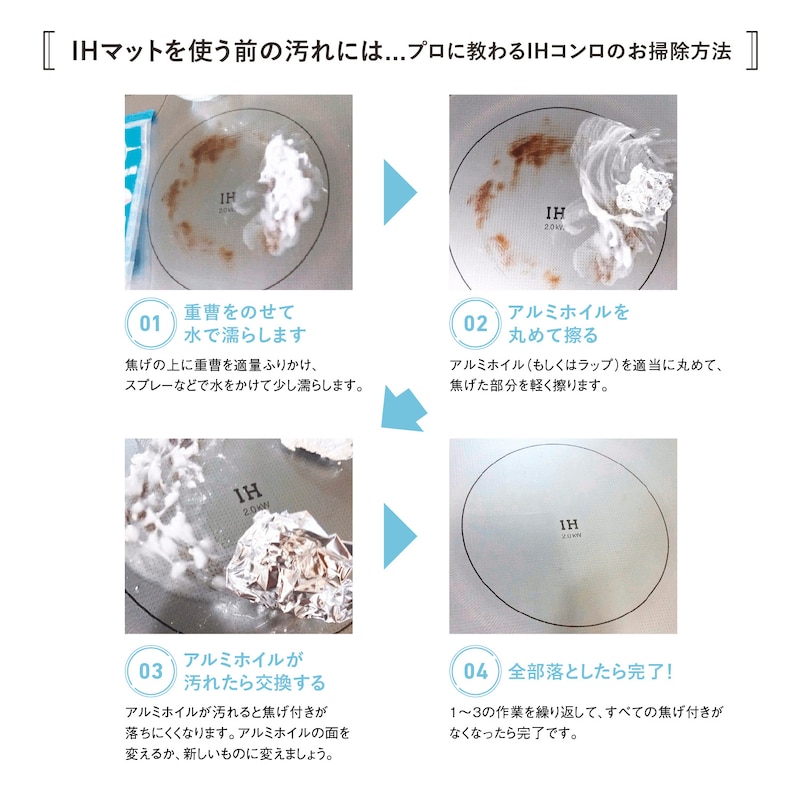 IHマットを使う前の汚れには…プロに教わるIHコンロのお掃除方法

IH
2.0kW

IH
2.0kW

01 重曹をのせて水で濡らします

焦げの上に重曹を適量ふりかけ、スプレーなどで水をかけて少し濡らします。

02 アルミホイルを丸めて擦る

アルミホイル（もしくはラップ）を適当に丸めて、焦げた部分を軽く擦ります。

IH
2.0kW

IH
2.0kW

03 アルミホイルが汚れたら交換する

アルミホイルが汚れると焦げ付きが落ちにくくなります。アルミホイルの面を変えるか、新しいものに変えましょう。

04 全部落としたら完了！

1〜3の作業を繰り返して、すべての焦げ付きがなくなったら完了です。