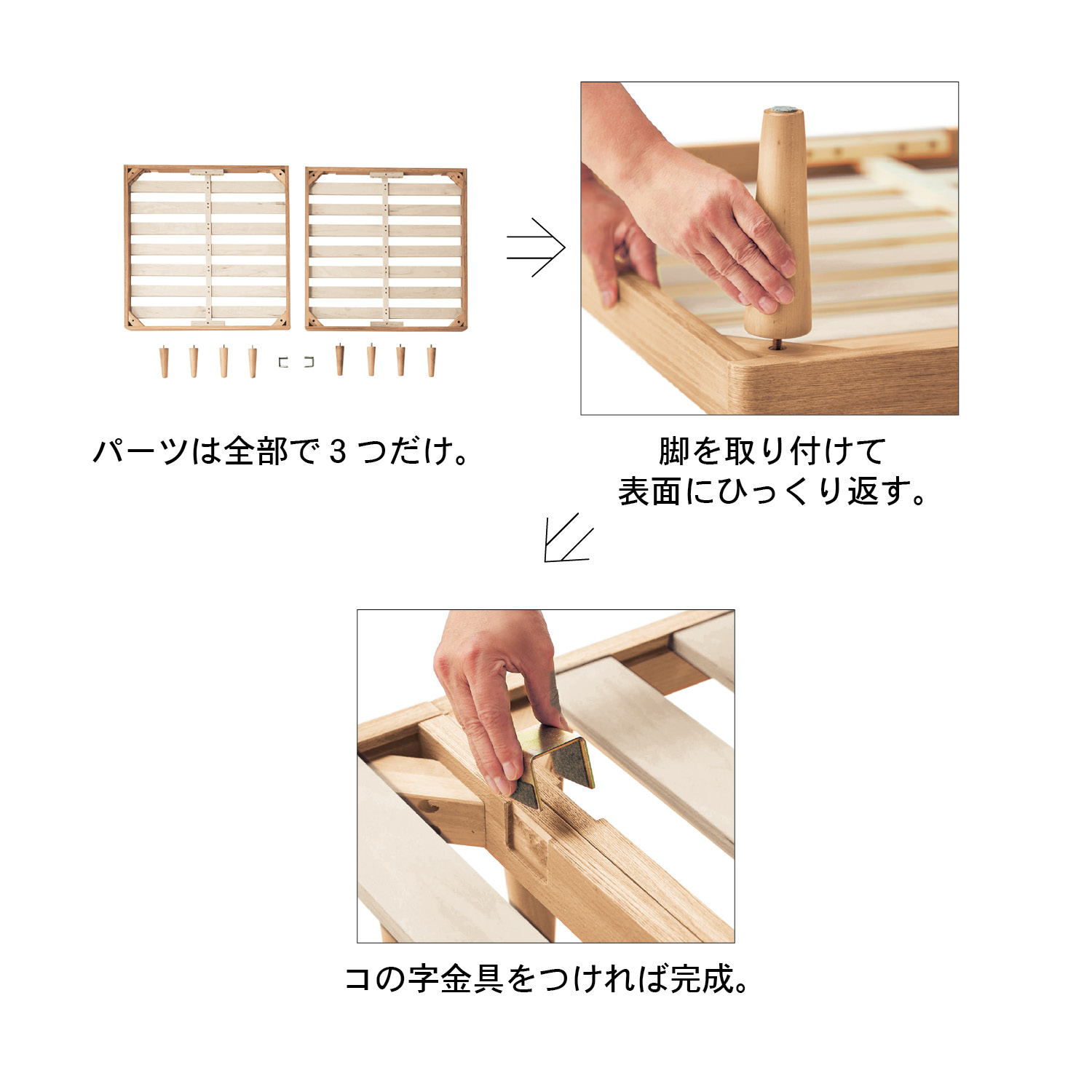 パーツは全部で 3 つだけ。

脚を取り付けて
表面にひっくり返す。

コの字金具をつければ完成。