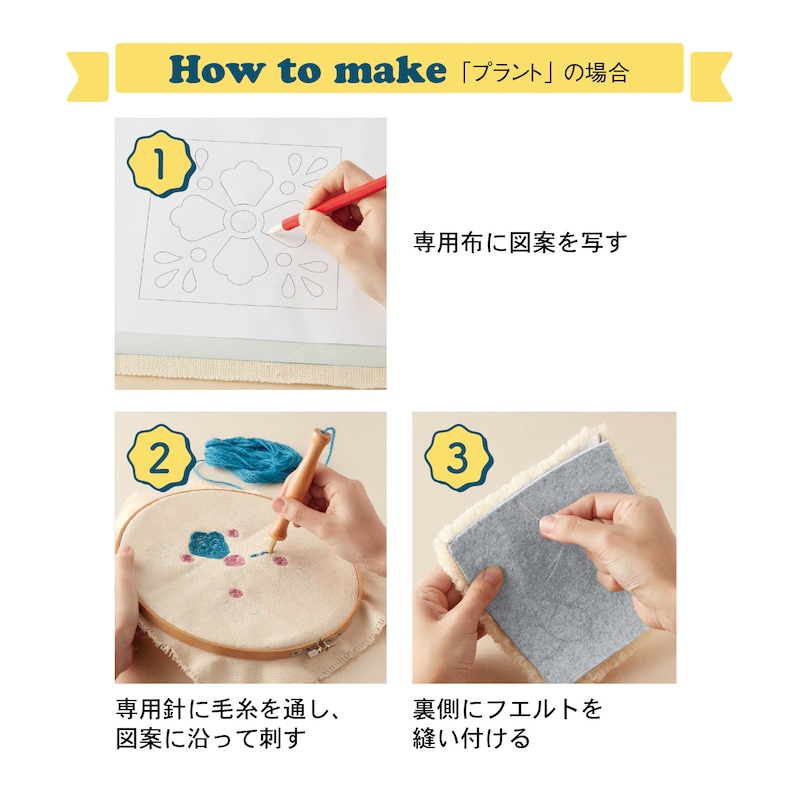 How to make 「プラント」の場合

1

専用布に図案を写す

2

専用針に毛糸を通し、図案に沿って刺す

3

裏側にフエルトを縫い付ける