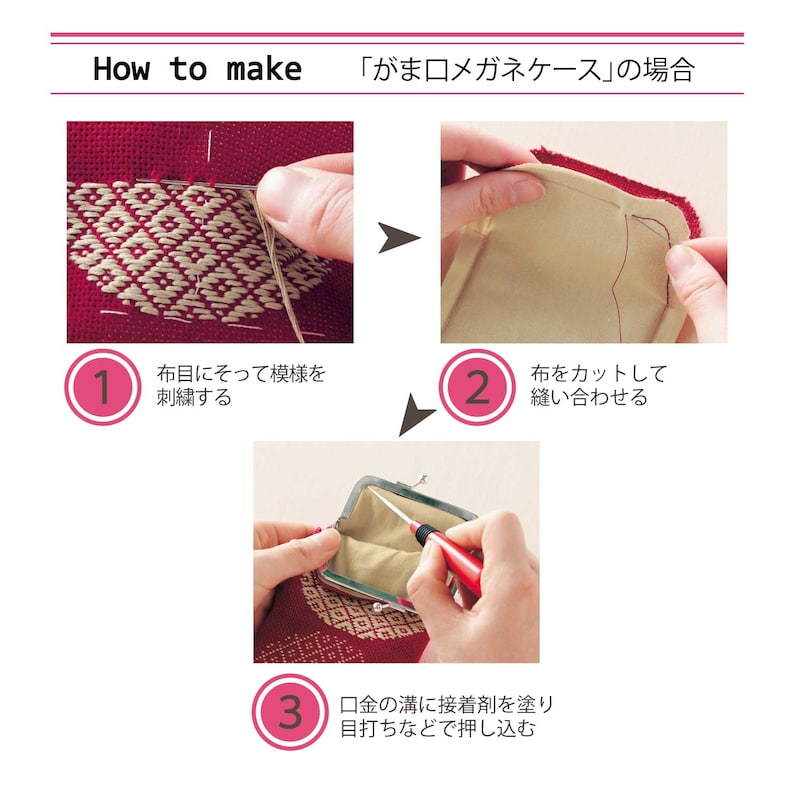 How to make 「がま口メガネケース」の場合

1 布目にそって模様を刺繍する

2 布をカットして縫い合わせる

3 口金の溝に接着剤を塗り目打ちなどで押し込む