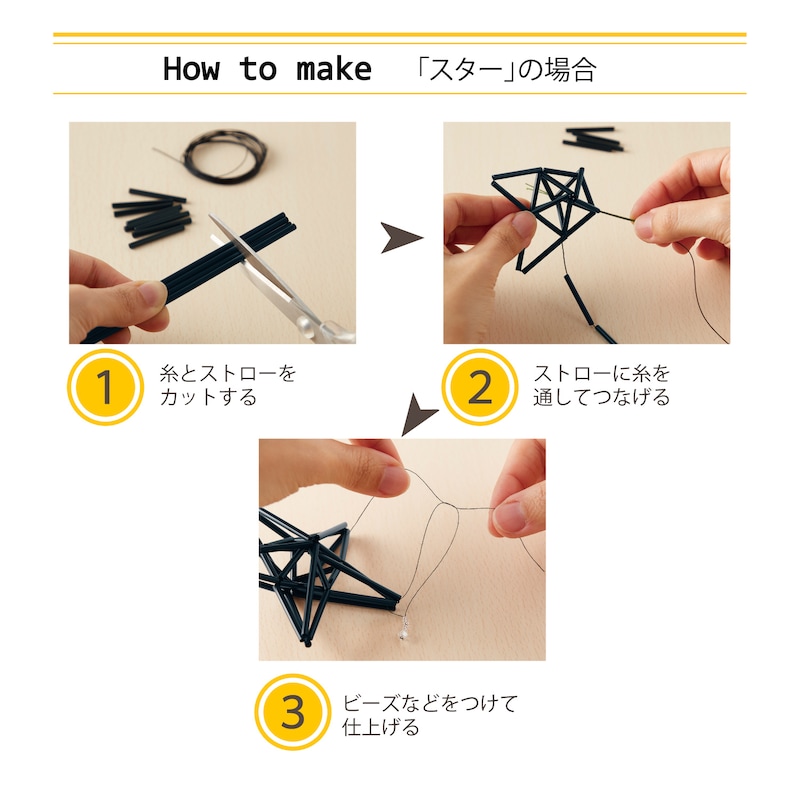 How to make 「スター」の場合

1 糸とストローをカットする

2 ストローに糸を通してつなげる

3 ビーズなどをつけて仕上げる