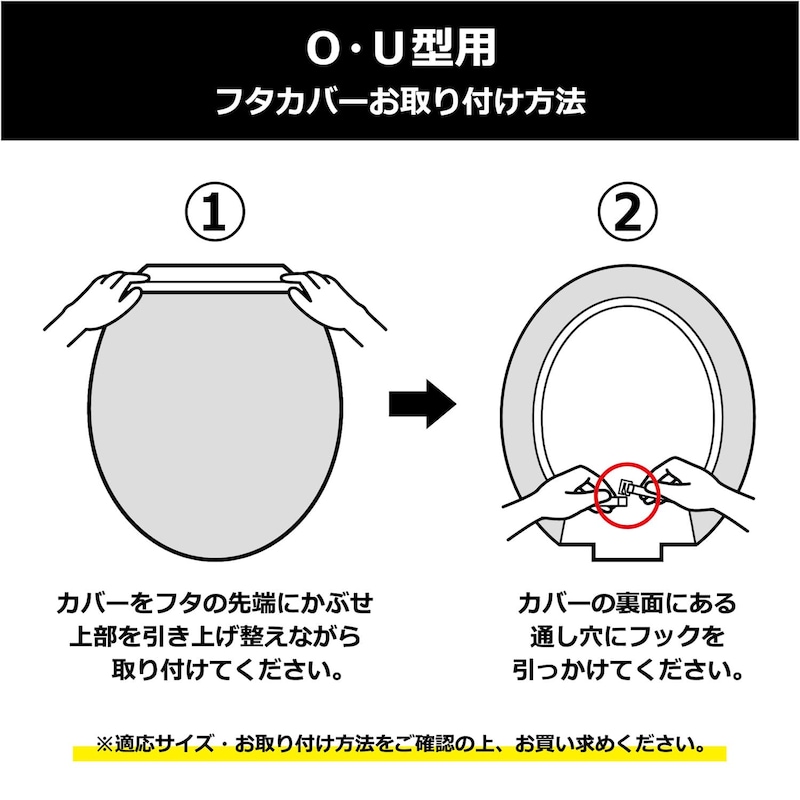 O・U型用
フタカバーお取り付け方法

①

カバーをフタの先端にかぶせ上部を引き上げ整えながら取り付けてください。

②

カバーの裏面にある通し穴にフックを引っかけてください。

※適応サイズ・お取り付け方法をご確認の上、お買い求めください。